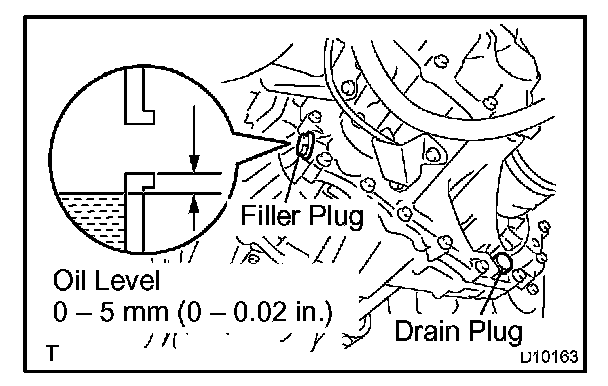 Filler Plug

Oil Level
0 – 5 mm (0 – 0.02 in.)

Drain Plug

T

D10163