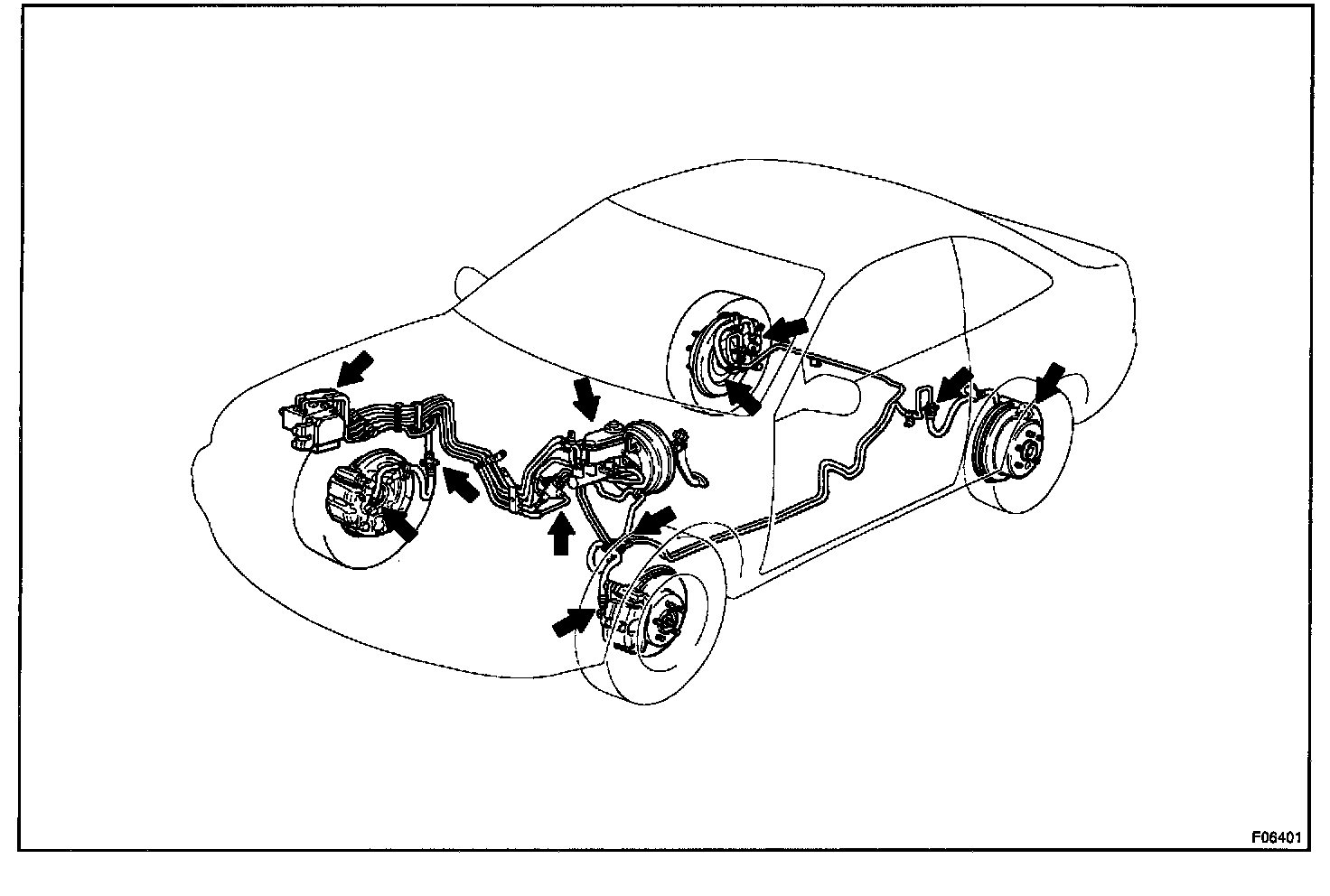 F06401