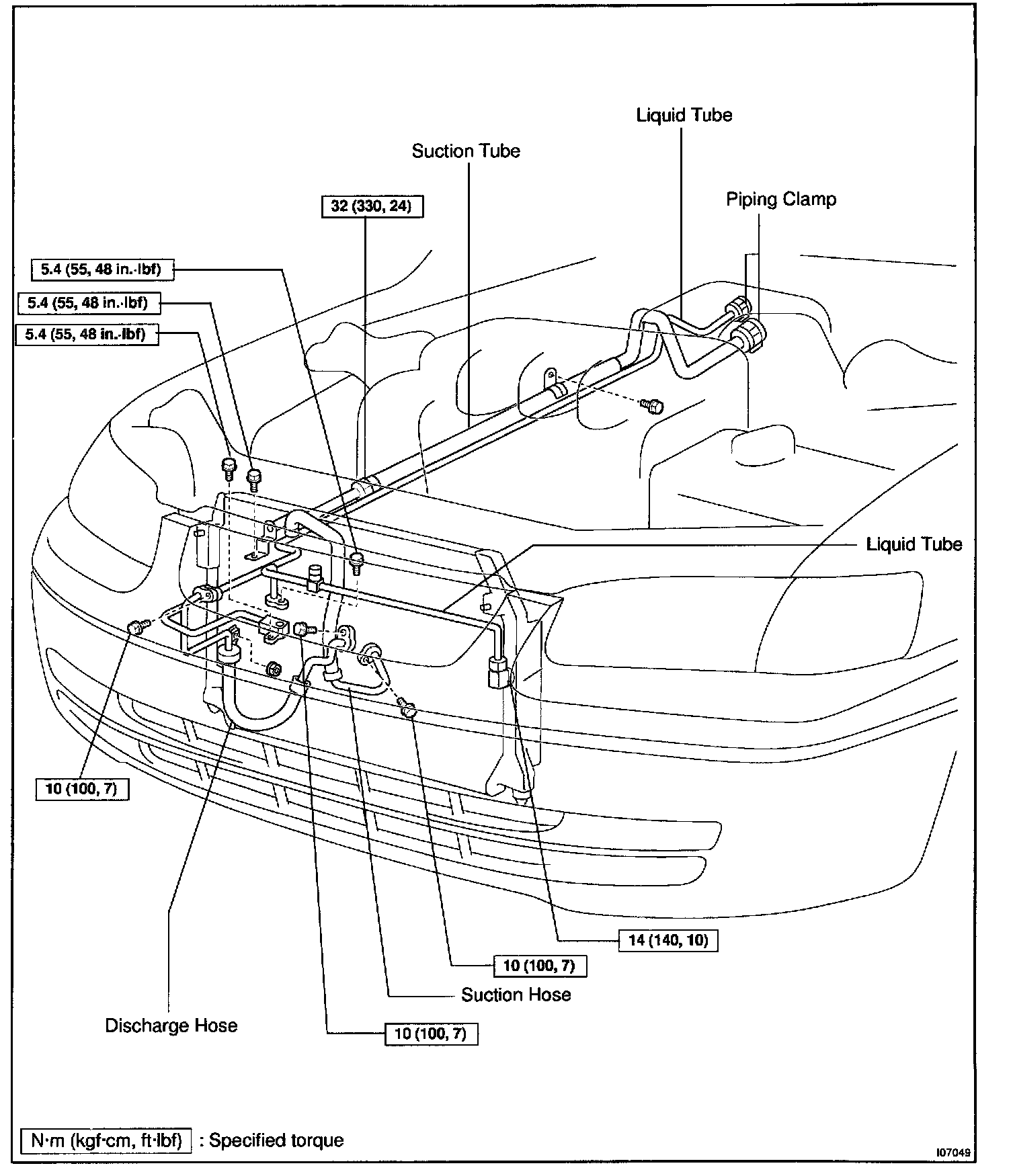 Liquid Tube

Suction Tube

Piping Clamp

32 (330, 24)

5.4 (55, 48 in.·lbf)

5.4 (55, 48 in.·lbf)

5.4 (55, 48 in.·lbf)

Liquid Tube

10 (100, 7)

14 (140, 10)

10 (100, 7)

Suction Hose

Discharge Hose

10 (100, 7)

N·m (kgf·cm, ft·lbf) : Specified torque

I07049