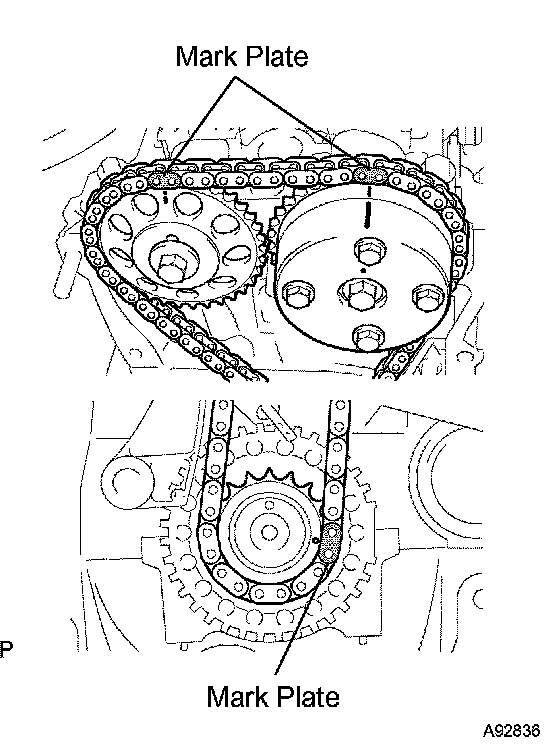 Mark Plate

P

Mark Plate

A92836