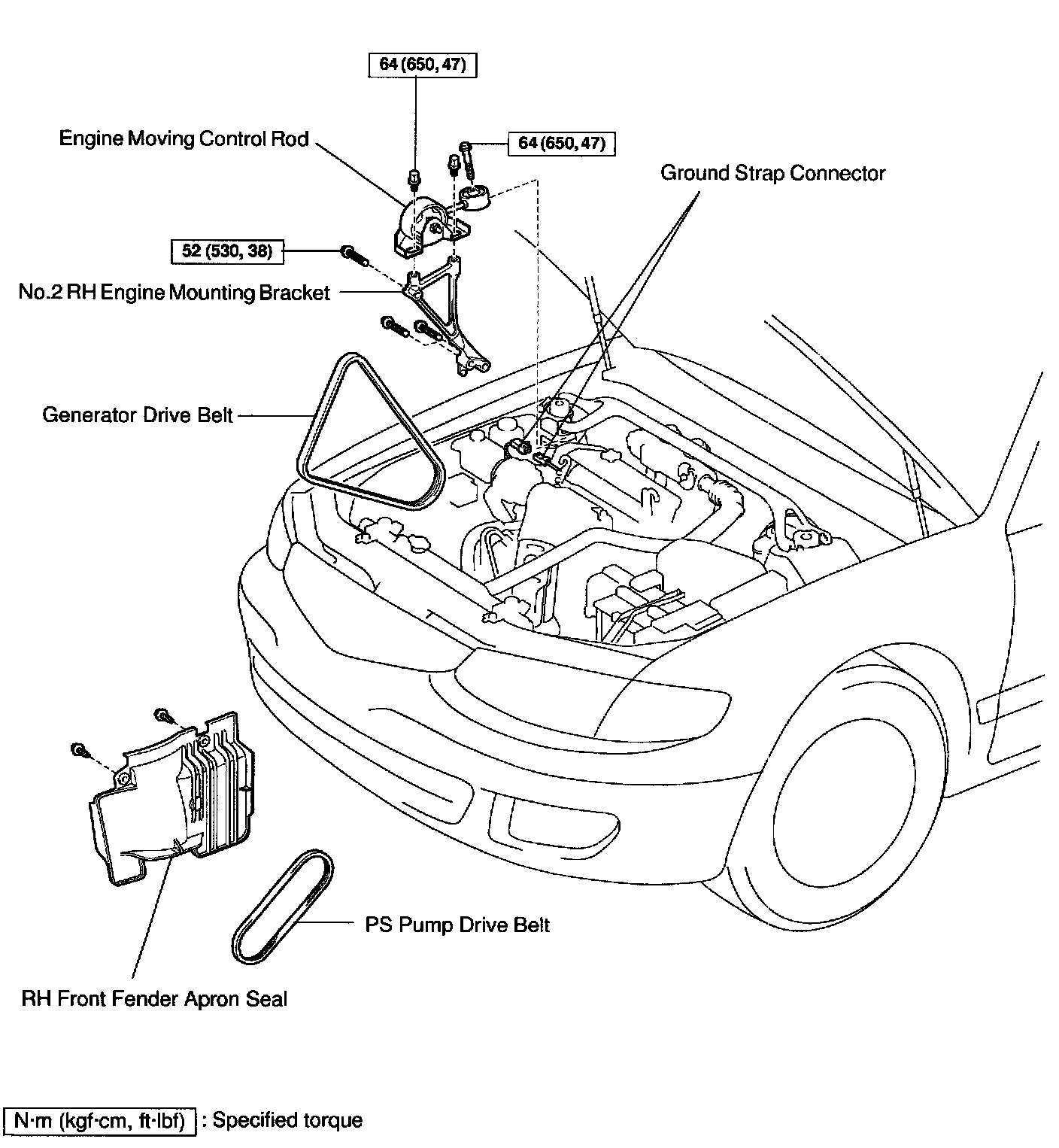 64 (650, 47)

Engine Moving Control Rod

64 (650, 47)

Ground Strap Connector

52 (530, 38)

No.2 RH Engine Mounting Bracket

Generator Drive Belt

PS Pump Drive Belt

RH Front Fender Apron Seal

N·m (kgf·cm, ft·lbf) : Specified torque