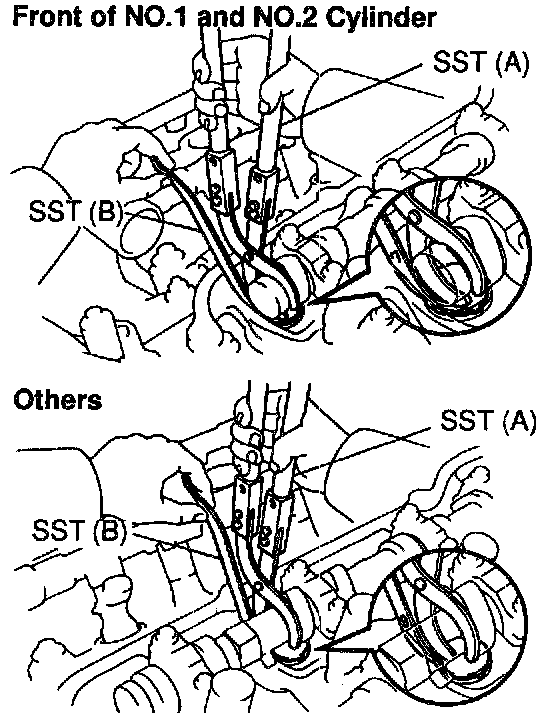 Front of NO.1 and NO.2 Cylinder

SST (A)

SST (B)

Others

SST (A)

SST (B)