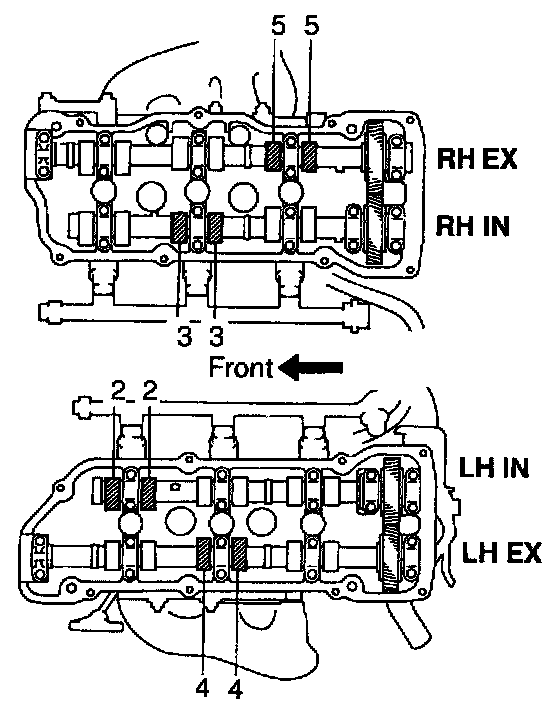 5 5

RH EX

RH IN

3 3

Front

2 2

LH IN

LH EX

4 4