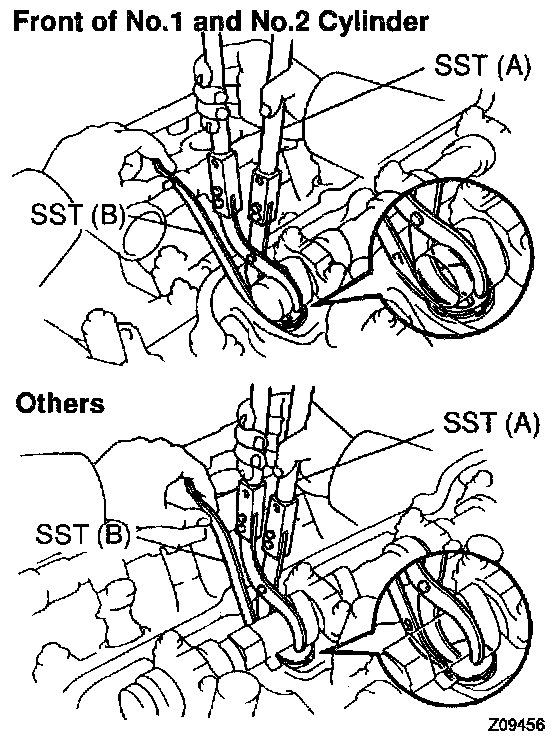 Front of No.1 and No.2 Cylinder

SST (A)

SST (B)

Others

SST (A)

SST (B)

Z09456