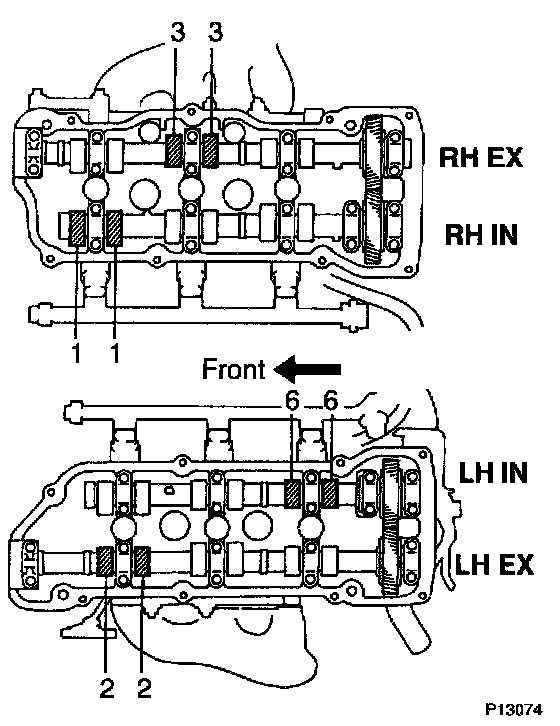 3 3

RH EX

RH IN

1 1

Front

6 6

LH IN

LH EX

2 2

P13074