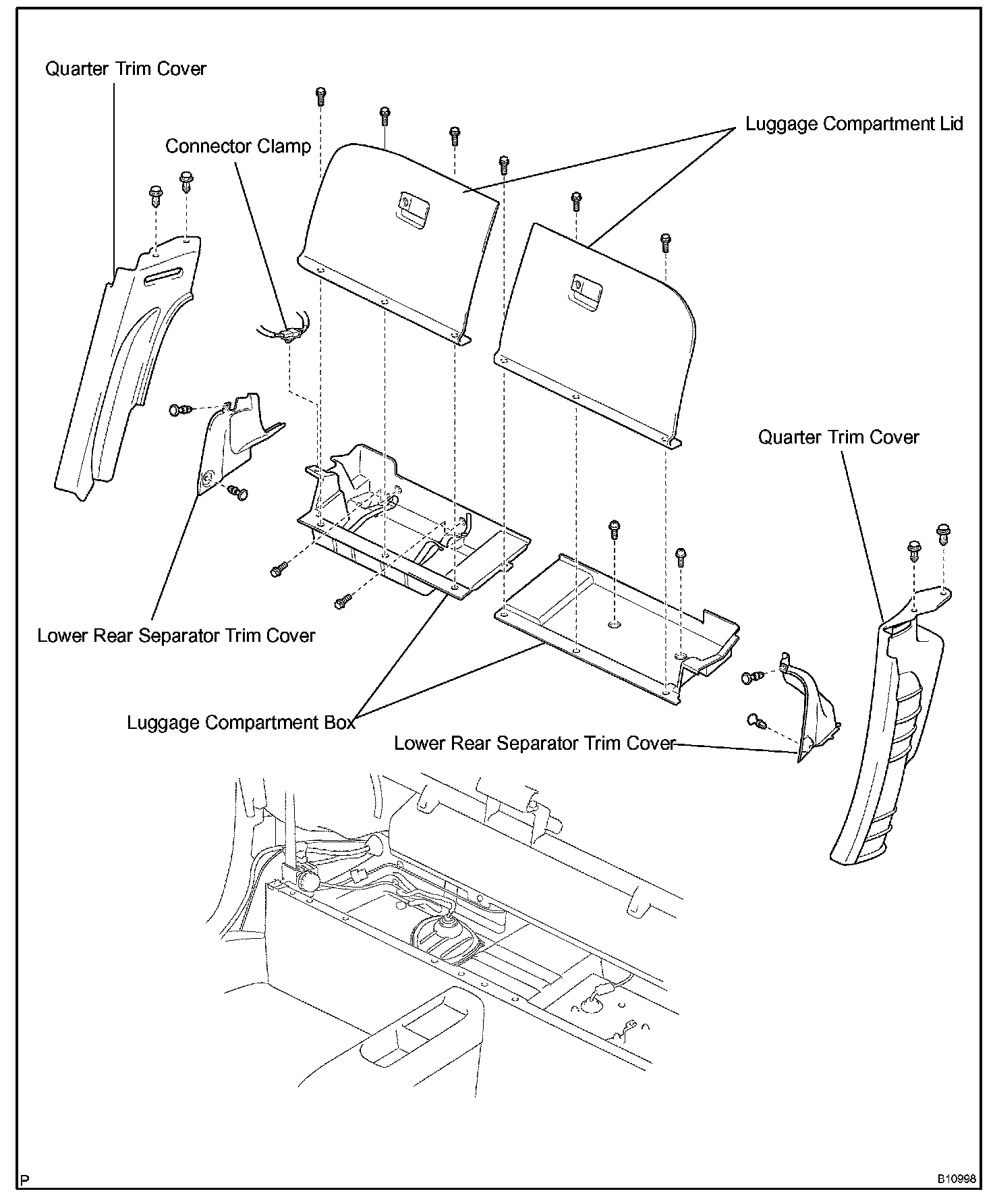 Quarter Trim Cover

Connector Clamp

Luggage Compartment Lid

Quarter Trim Cover

Lower Rear Separator Trim Cover

Luggage Compartment Box

Lower Rear Separator Trim Cover

P

B10998