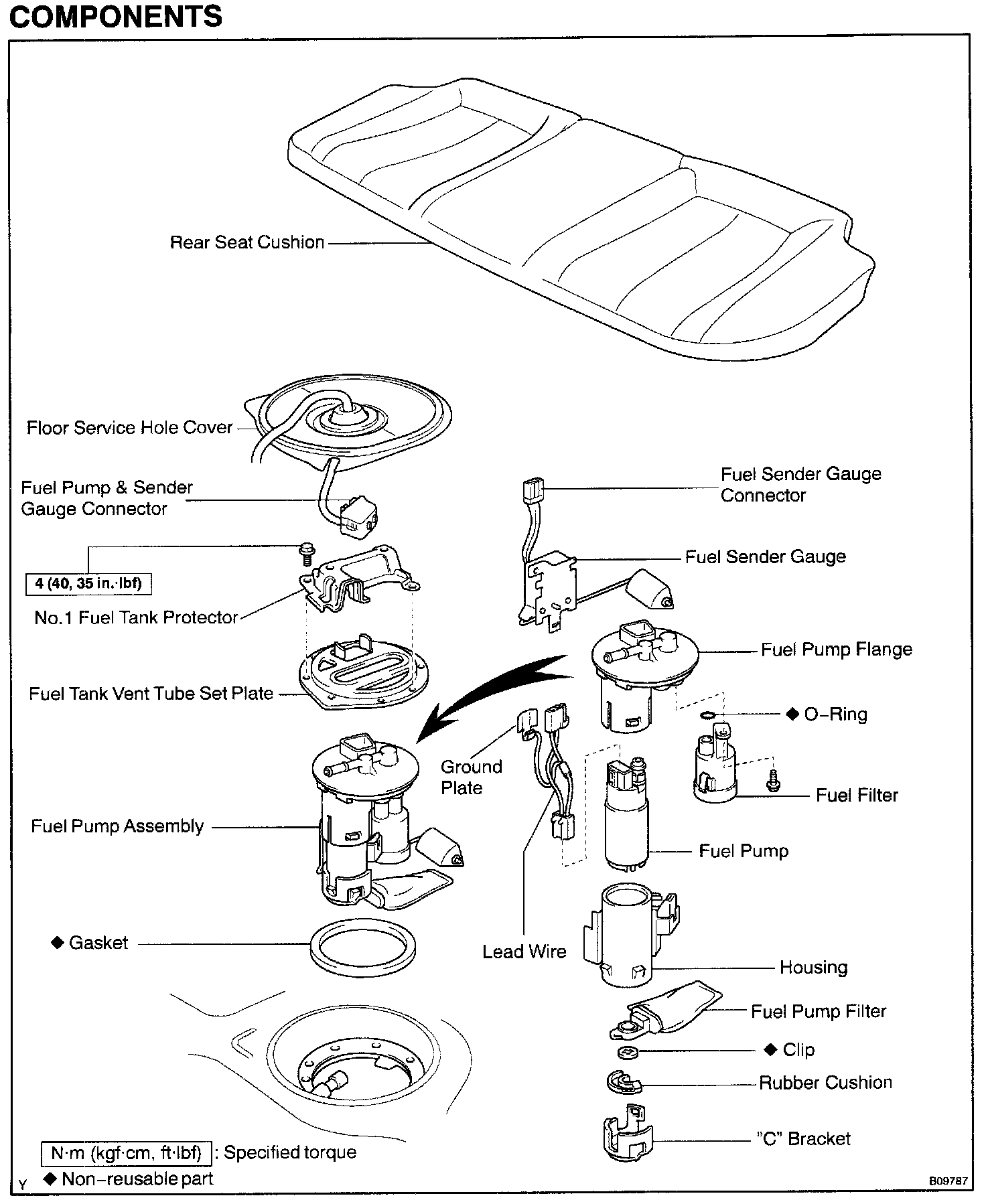 COMPONENTS

Rear Seat Cushion

Floor Service Hole Cover

Fuel Pump & Sender Gauge Connector

4 (40, 35 in.·lbf)

No.1 Fuel Tank Protector

Fuel Tank Vent Tube Set Plate

Fuel Sender Gauge Connector

Fuel Sender Gauge

Fuel Pump Flange

◆ O–Ring

Ground Plate

Fuel Filter

Fuel Pump Assembly

Fuel Pump

◆ Gasket

Lead Wire

Housing

Fuel Pump Filter

◆ Clip

Rubber Cushion

"C" Bracket

N·m (kgf·cm, ft·lbf) : Specified torque

◆ Non–reusable part

Y

B09787