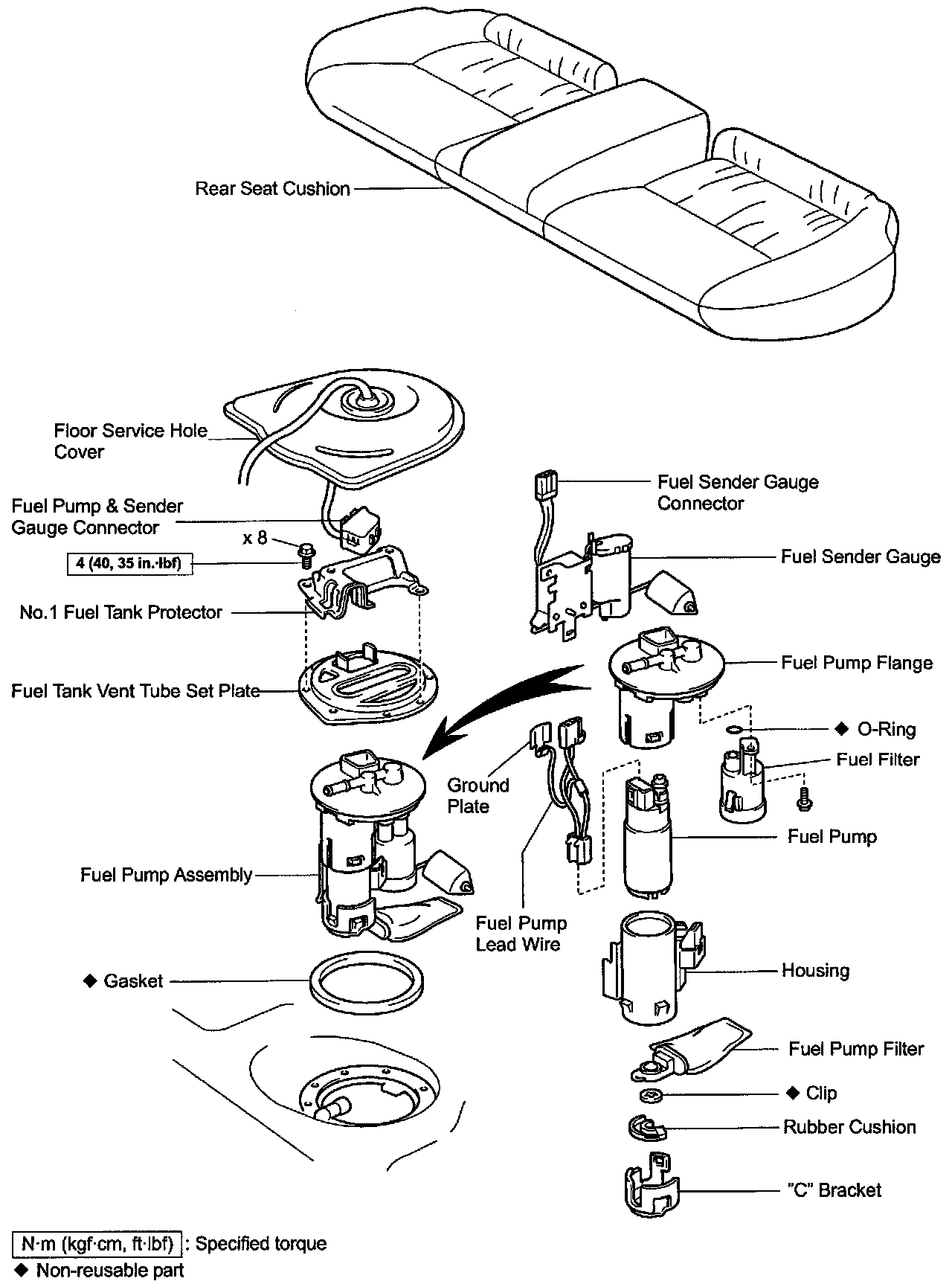 Rear Seat Cushion

Floor Service Hole Cover

Fuel Pump & Sender Gauge Connector

x 8

4 (40, 35 in.·lbf)

No.1 Fuel Tank Protector

Fuel Tank Vent Tube Set Plate

Fuel Sender Gauge Connector

Fuel Sender Gauge

Fuel Pump Flange

◆ O-Ring

Fuel Filter

Ground Plate

Fuel Pump

Fuel Pump Assembly

Fuel Pump Lead Wire

◆ Gasket

Housing

Fuel Pump Filter

◆ Clip

Rubber Cushion

"C" Bracket

N·m (kgf·cm, ft·lbf) : Specified torque
◆ Non-reusable part