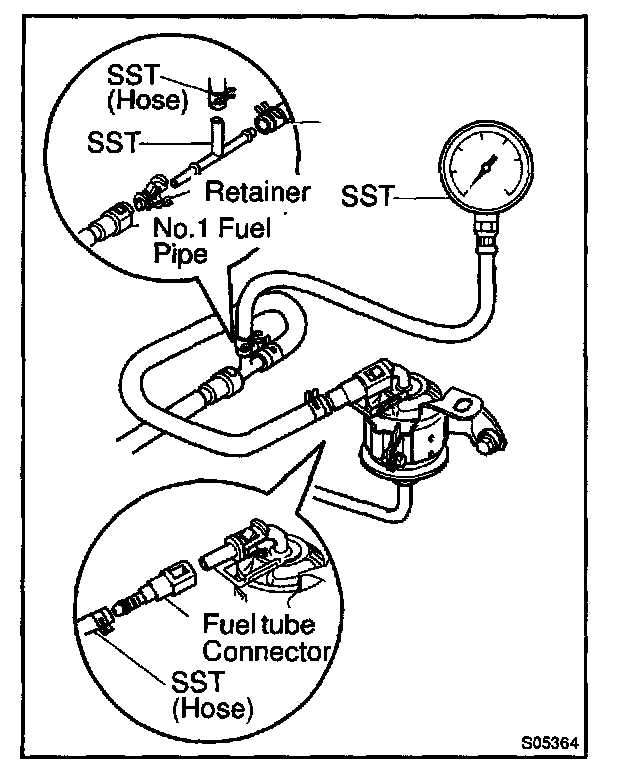 SST
(Hose)
SST
Retainer
SST
No.1 Fuel
Pipe
Fuel tube
Connector
SST
(Hose)
S05364