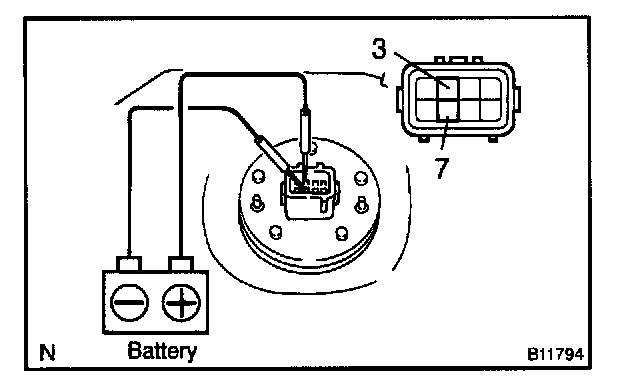 3
7
N
Battery
B11794