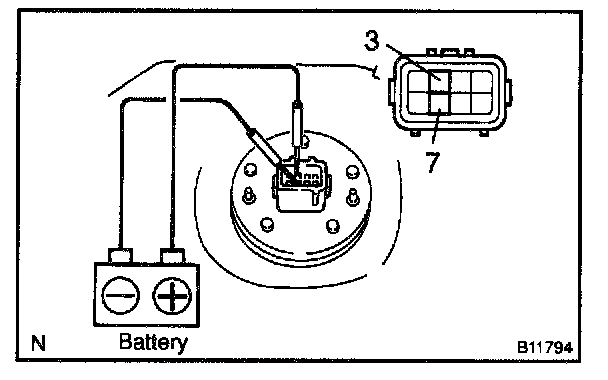 3
7
N
Battery
B11794