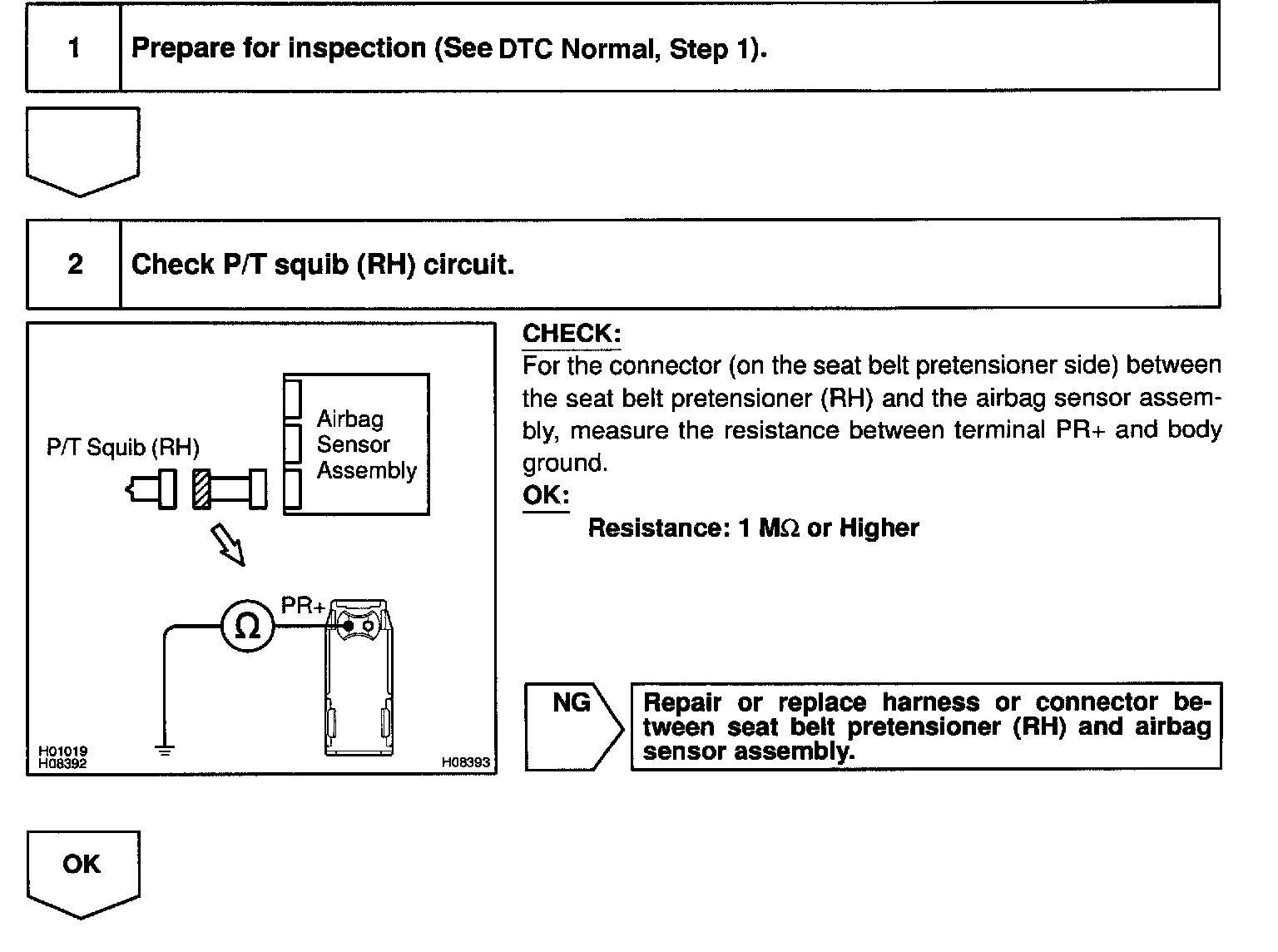 1 Prepare for inspection (See DTC Normal, Step 1).

2 Check P/T squib (RH) circuit.

P/T Squib (RH)

Airbag Sensor Assembly

PR+

$\Omega$

H01019
H08392

H08393

CHECK:
For the connector (on the seat belt pretensioner side) between the seat belt pretensioner (RH) and the airbag sensor assembly, measure the resistance between terminal PR+ and body ground.

OK:
Resistance: 1 M$\Omega$ or Higher

NG

Repair or replace harness or connector between seat belt pretensioner (RH) and airbag sensor assembly.

OK