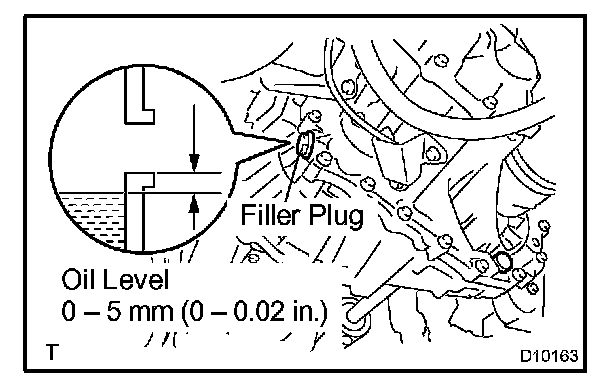 Filler Plug

Oil Level
0 – 5 mm (0 – 0.02 in.)

T

D10163