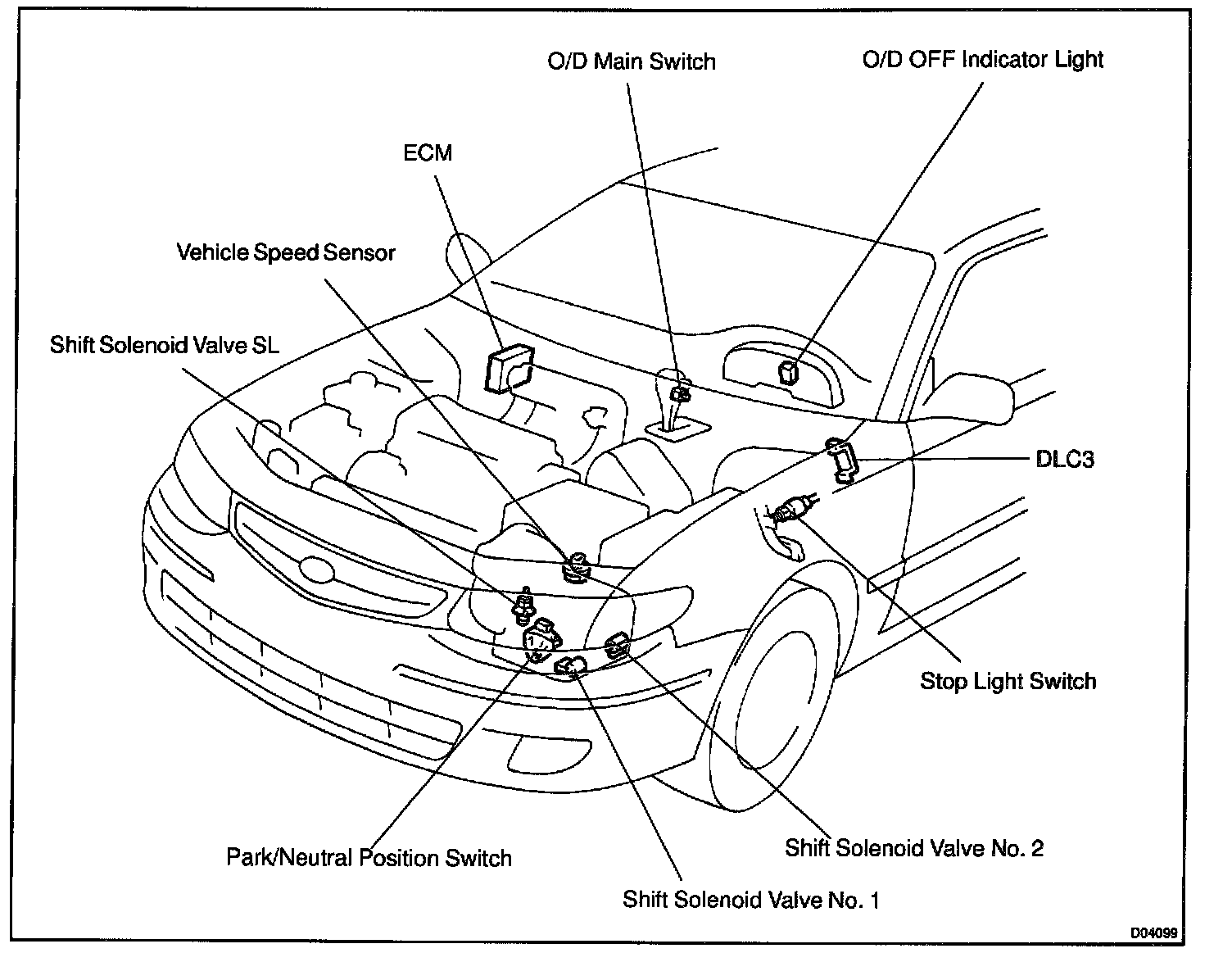 O/D Main Switch

O/D OFF Indicator Light

ECM

Vehicle Speed Sensor

Shift Solenoid Valve SL

DLC3

Stop Light Switch

Park/Neutral Position Switch

Shift Solenoid Valve No. 2

Shift Solenoid Valve No. 1

D04099