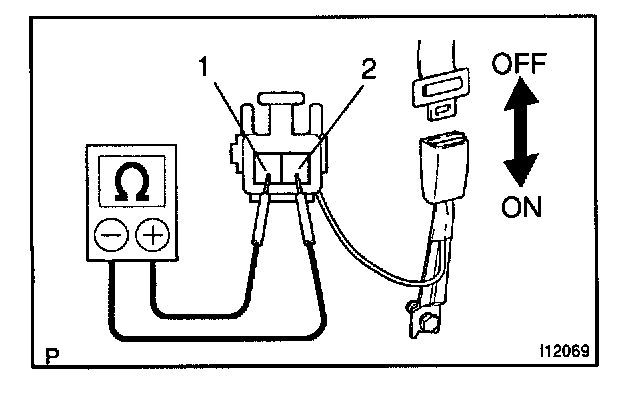 1
2
OFF
ON
Ω
−
+
P
I12069