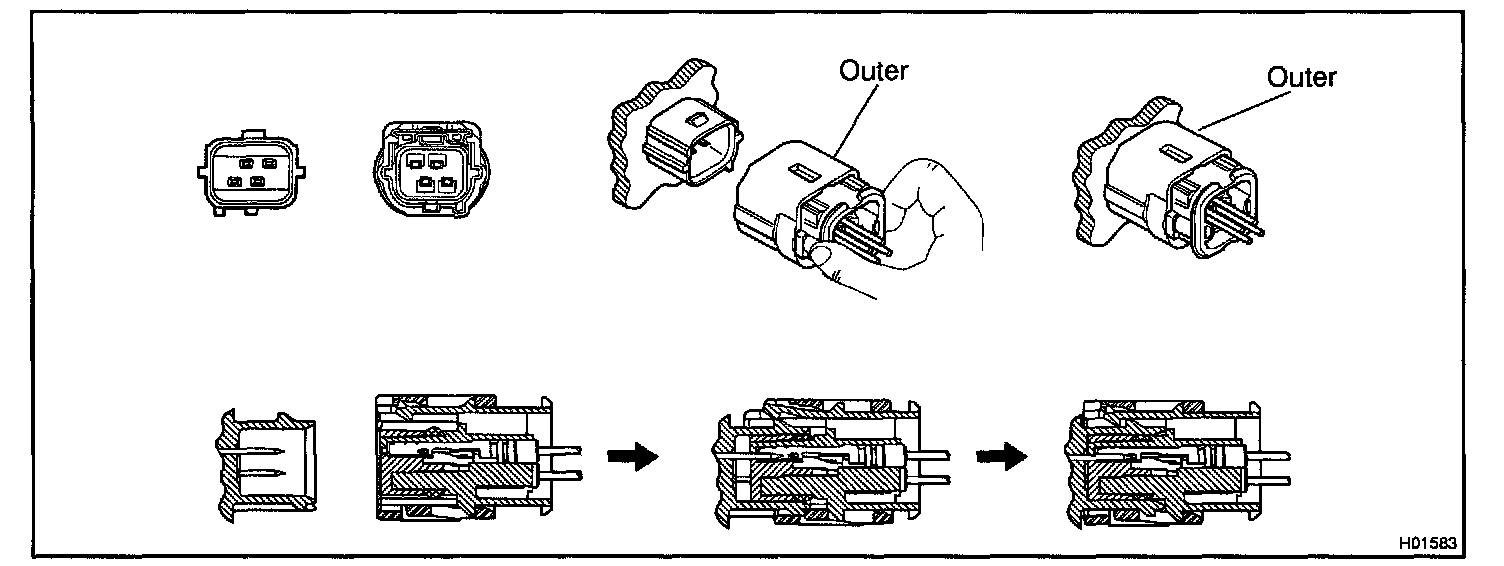 Outer

Outer

H01583