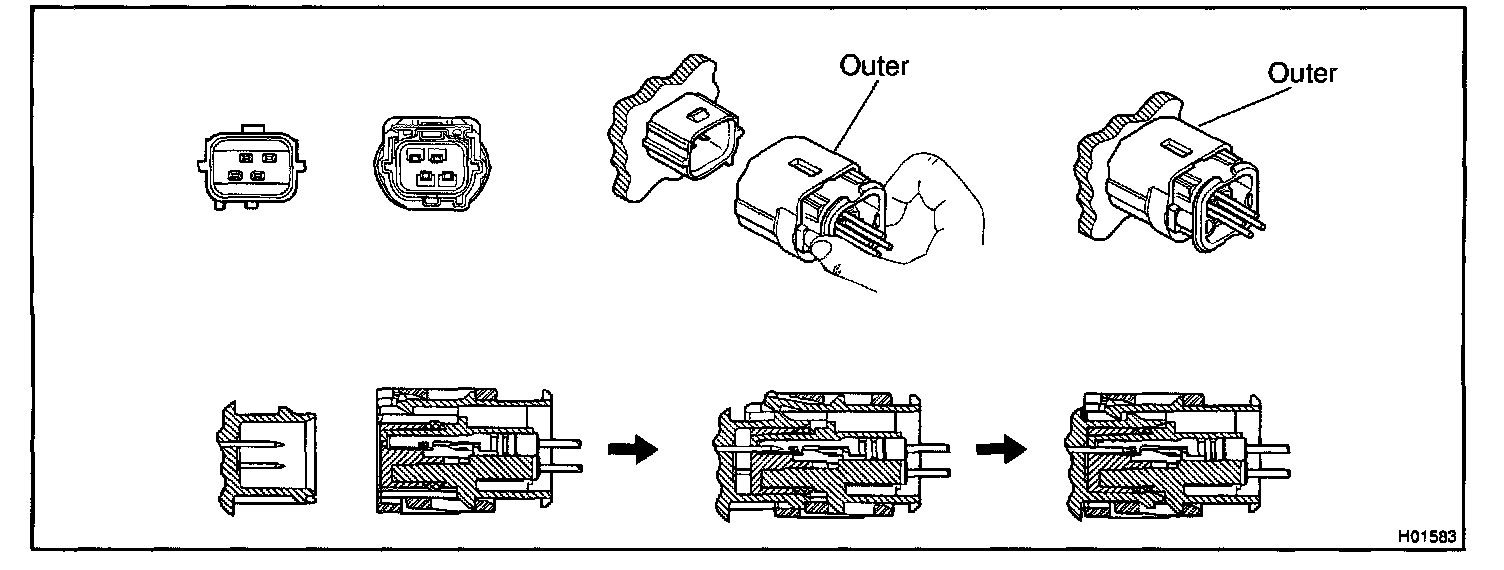 Outer

Outer

H01583