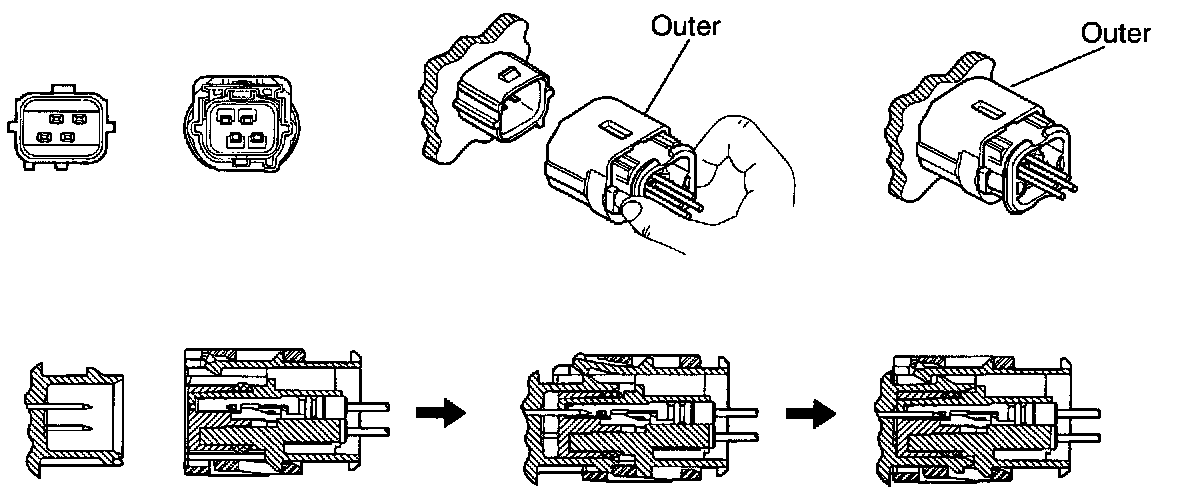 Outer

Outer