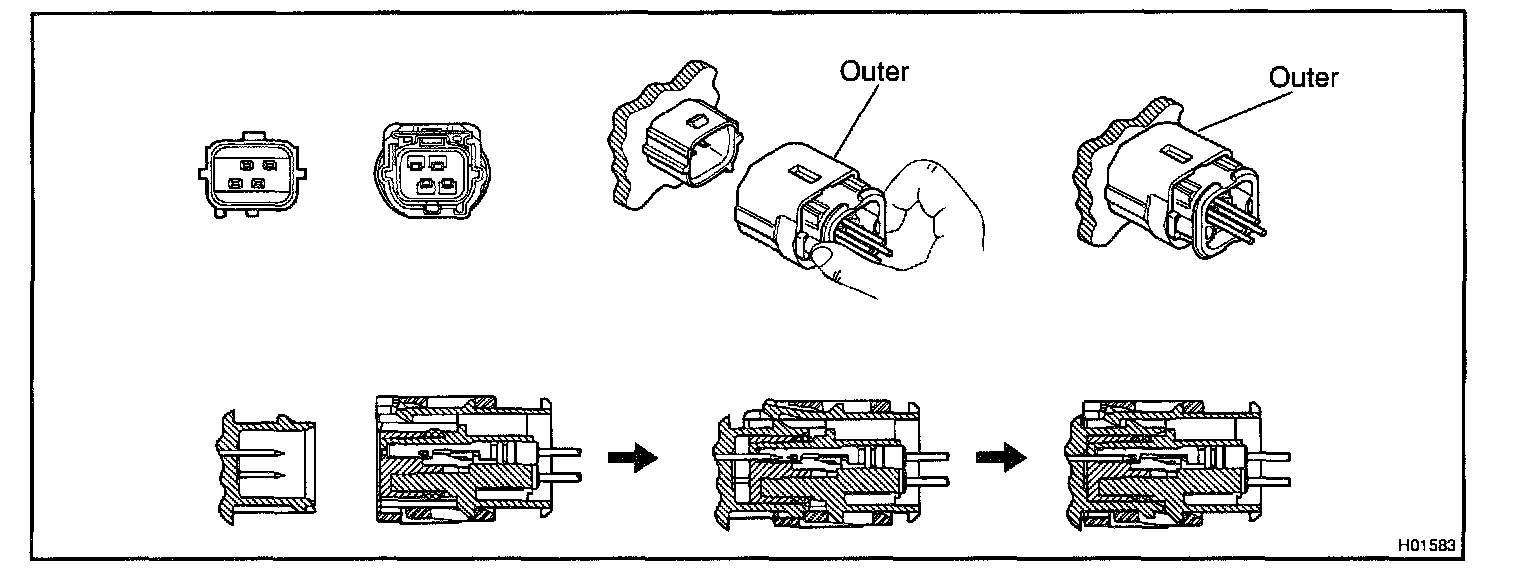 Outer

Outer

H01583