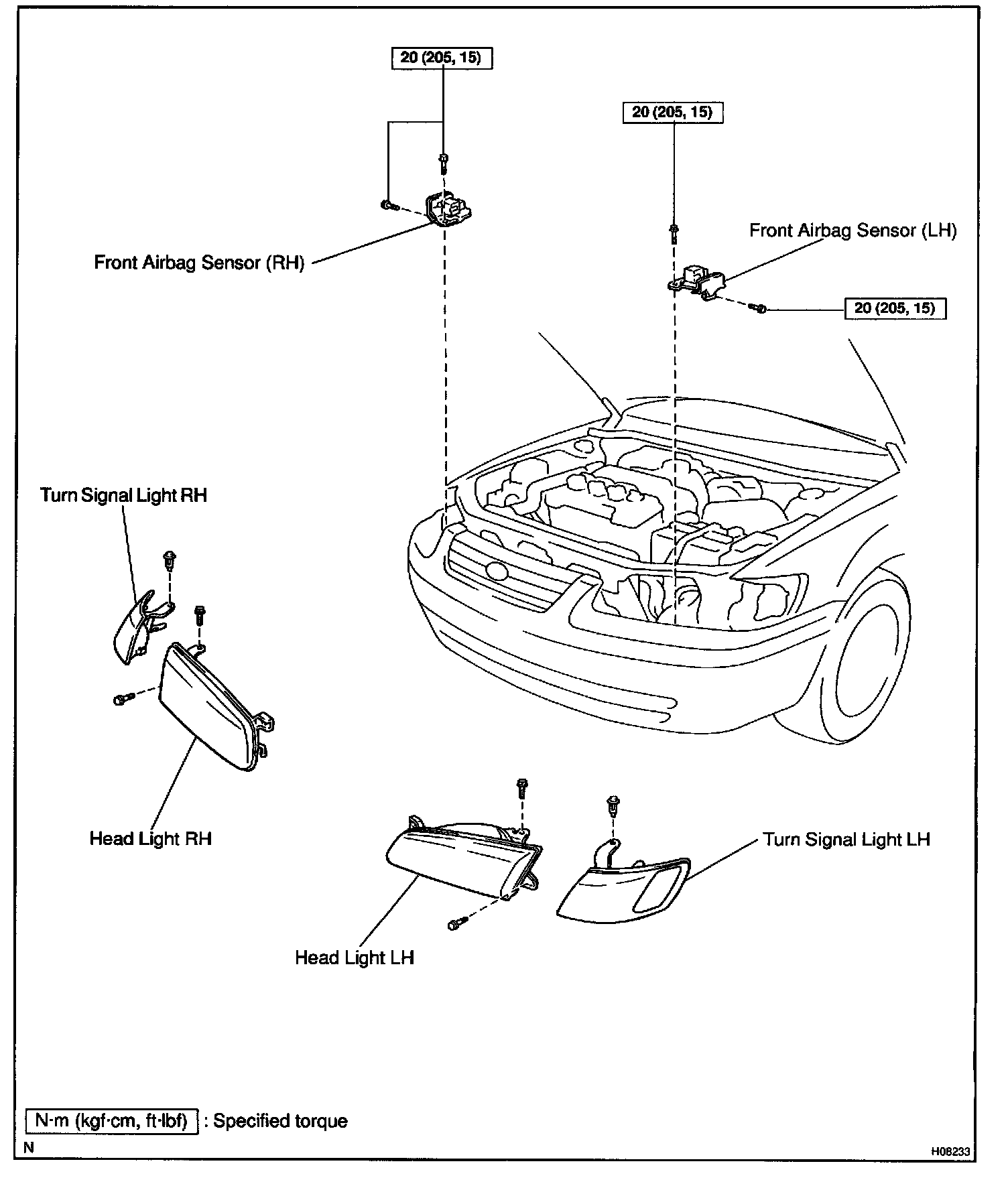 20 (205, 15)

20 (205, 15)

Front Airbag Sensor (LH)

Front Airbag Sensor (RH)

20 (205, 15)

Turn Signal Light RH

Head Light RH

Turn Signal Light LH

Head Light LH

N·m (kgf·cm, ft·lbf) : Specified torque

N

H08233