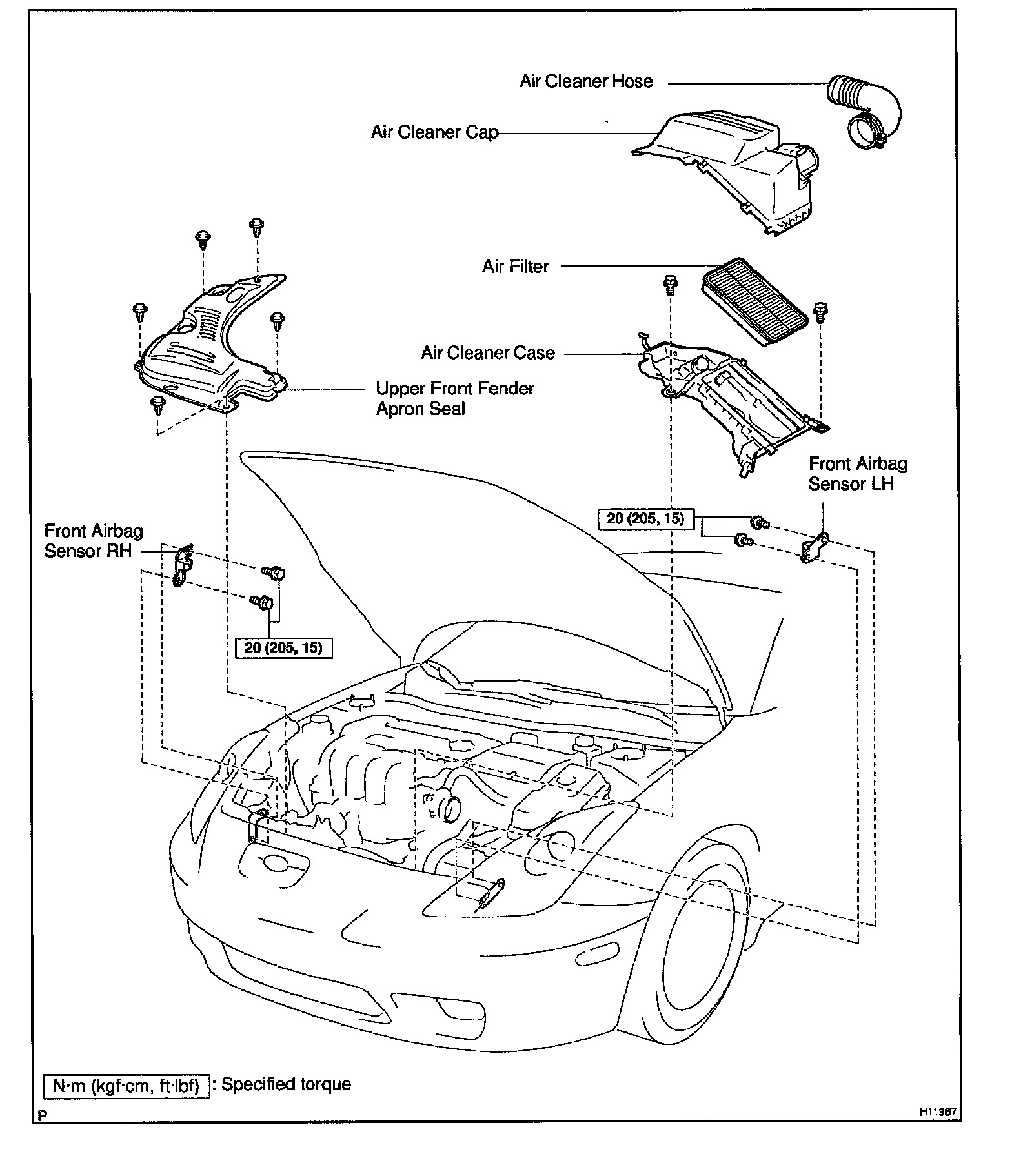 Air Cleaner Hose

Air Cleaner Cap

Air Filter

Air Cleaner Case

Upper Front Fender Apron Seal

Front Airbag Sensor LH

20 (205, 15)

Front Airbag Sensor RH

20 (205, 15)

N·m (kgf·cm, ft·lbf) : Specified torque

P

H11987