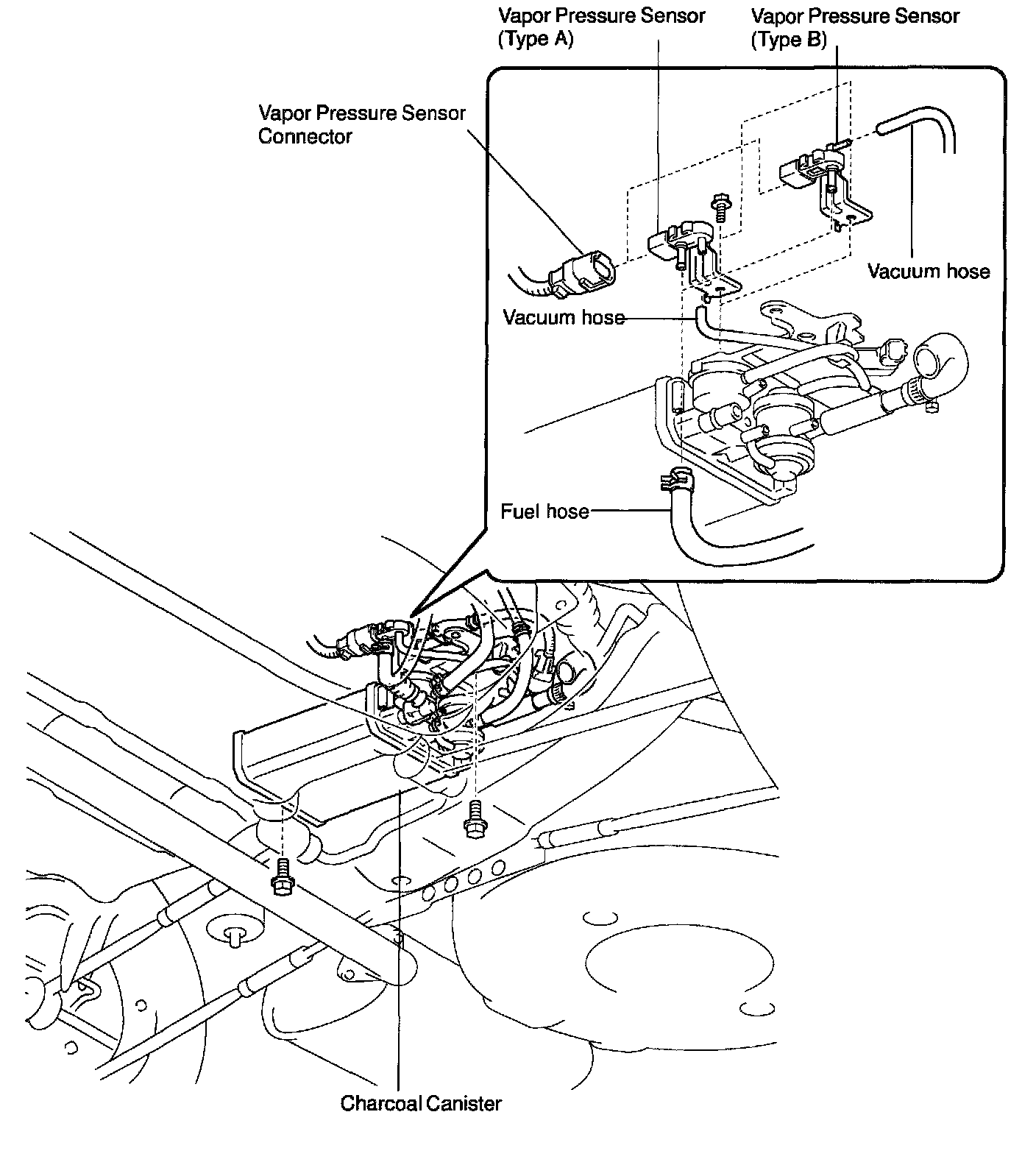 Vapor Pressure Sensor
(Type A)

Vapor Pressure Sensor
(Type B)

Vapor Pressure Sensor
Connector

Vacuum hose

Vacuum hose

Fuel hose

Charcoal Canister