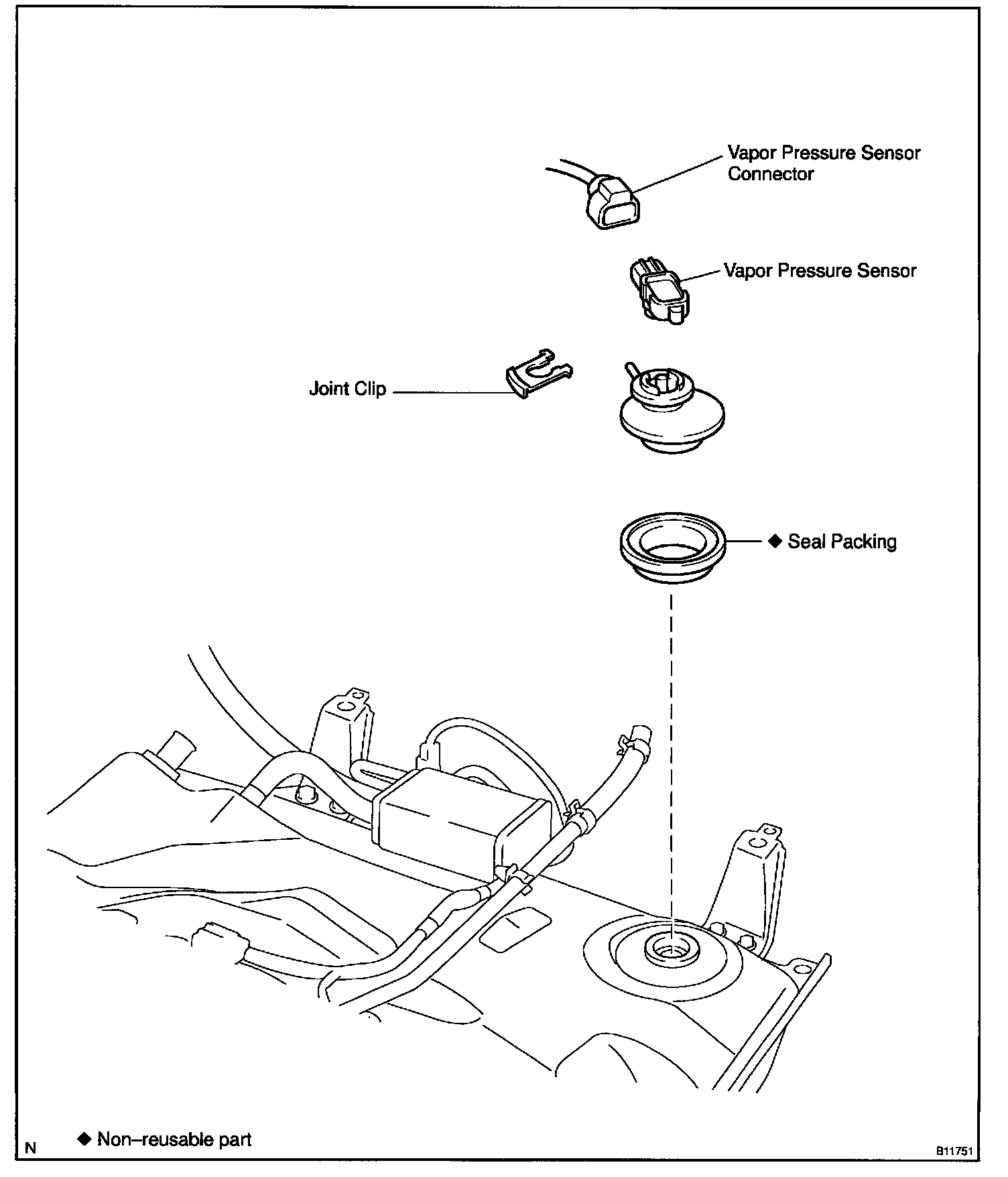 Vapor Pressure Sensor Connector

Vapor Pressure Sensor

Joint Clip

◆ Seal Packing

N

◆ Non–reusable part

B11751