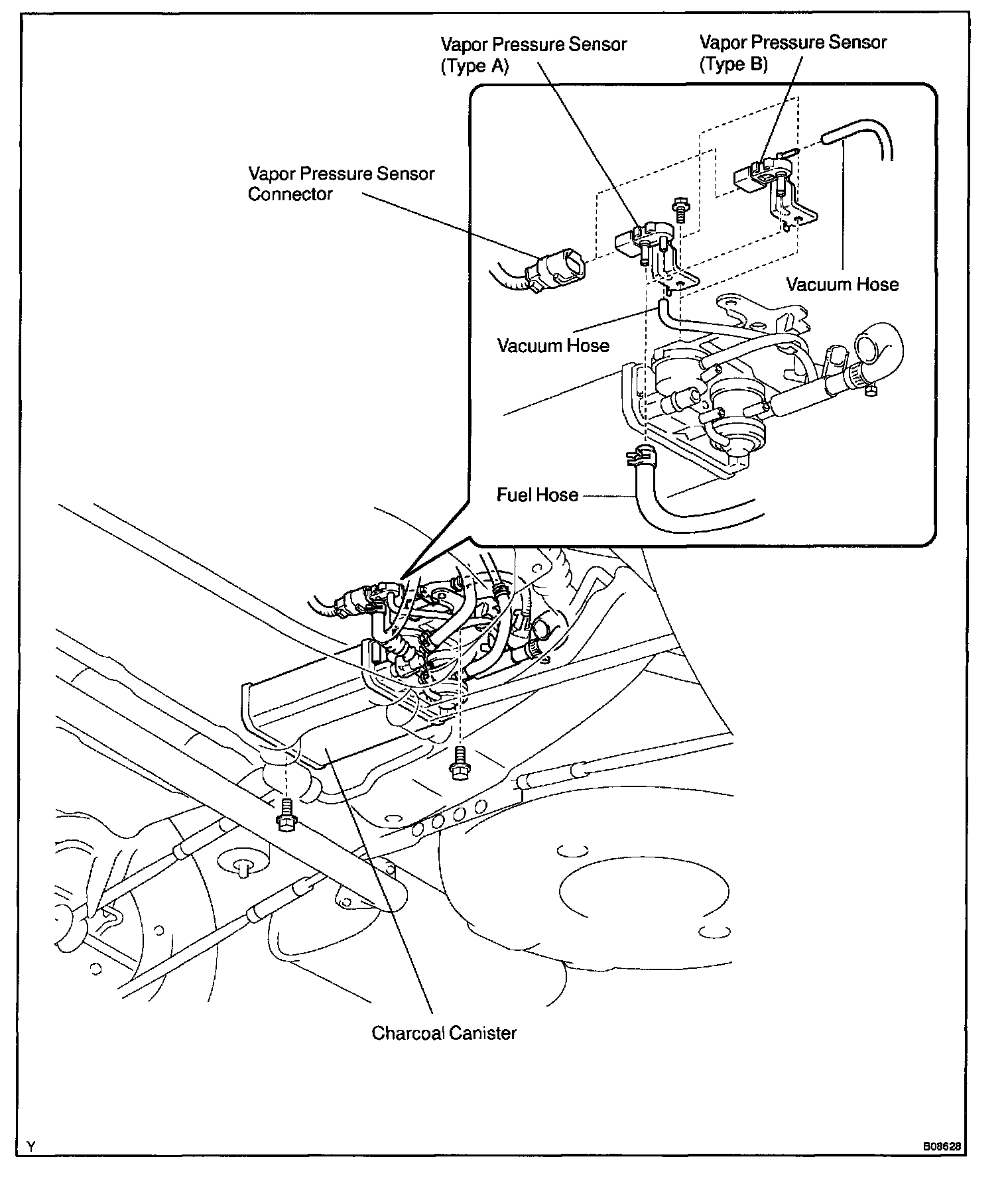 Vapor Pressure Sensor (Type A)

Vapor Pressure Sensor (Type B)

Vapor Pressure Sensor Connector

Vacuum Hose

Vacuum Hose

Fuel Hose

Charcoal Canister

Y

B08628