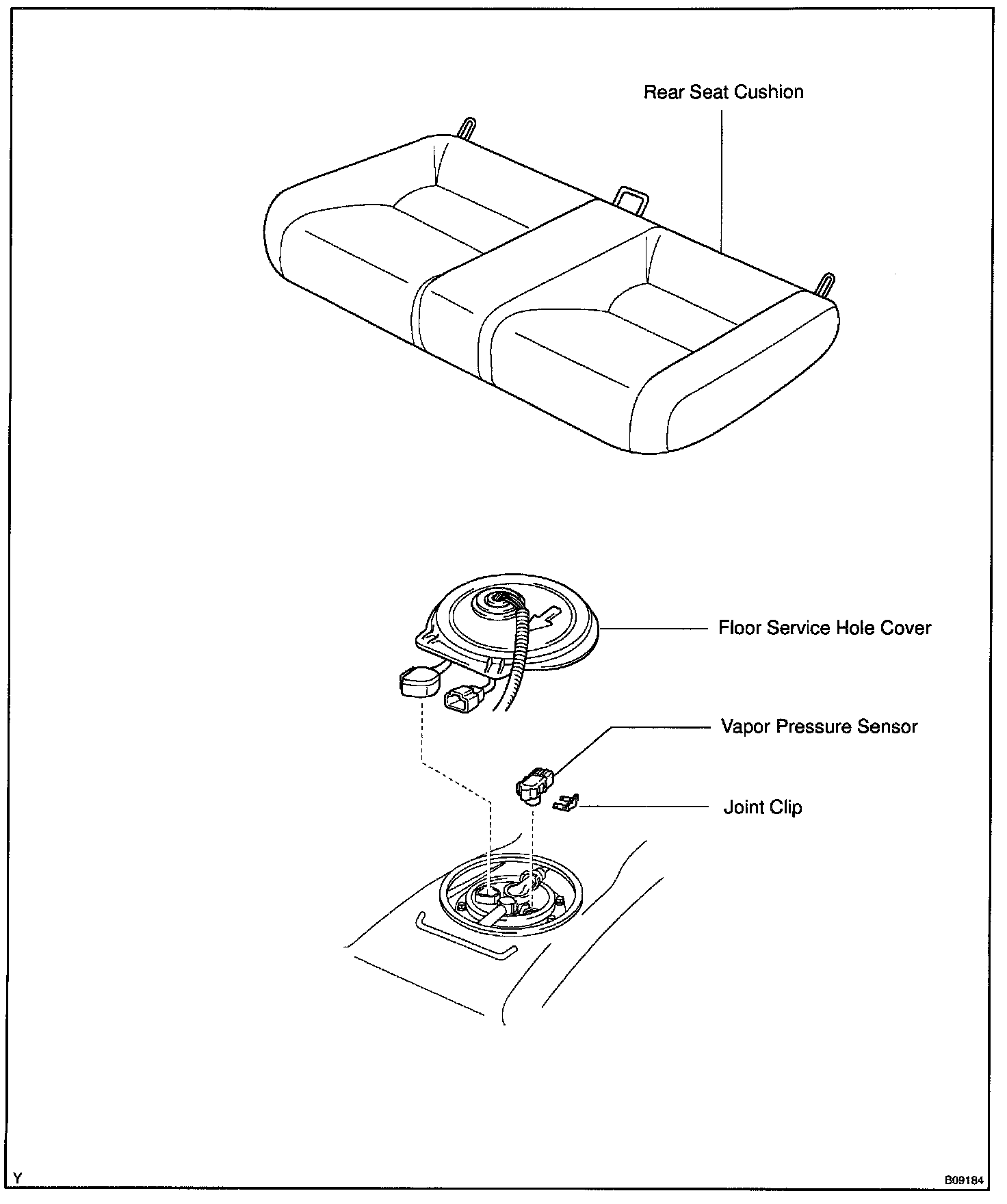 Rear Seat Cushion

Floor Service Hole Cover

Vapor Pressure Sensor

Joint Clip

Y

B09184