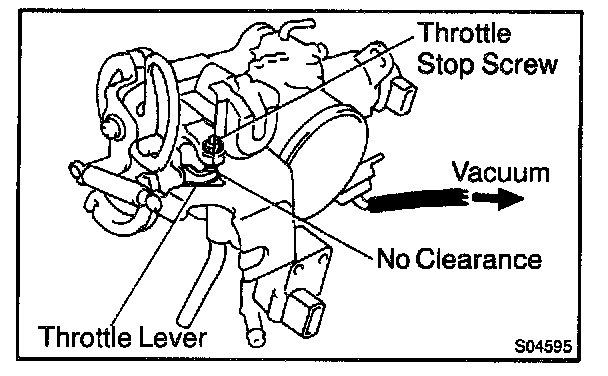 Throttle Stop Screw

Vacuum

No Clearance

Throttle Lever

S04595