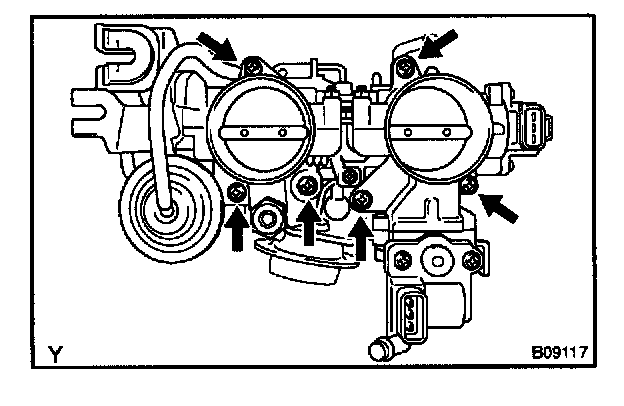 Y

B09117