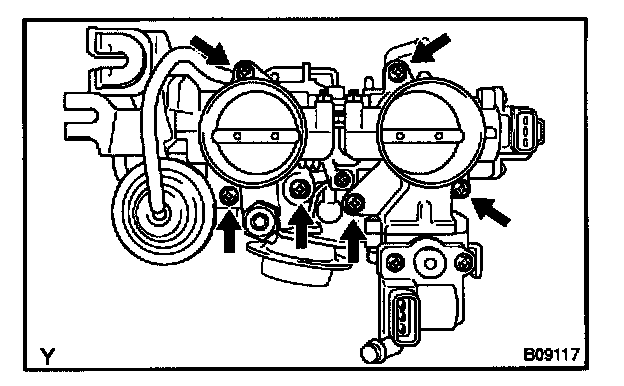 Y

B09117