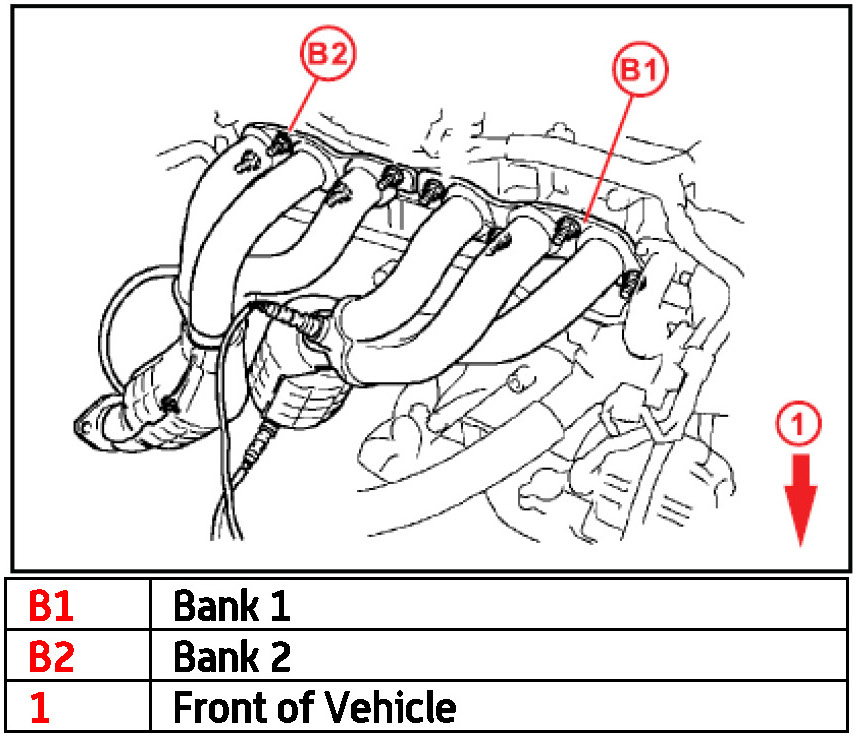 B2

B1

1

| B1 | Bank 1 |
|---|---|
| B2 | Bank 2 |
| 1 | Front of Vehicle |