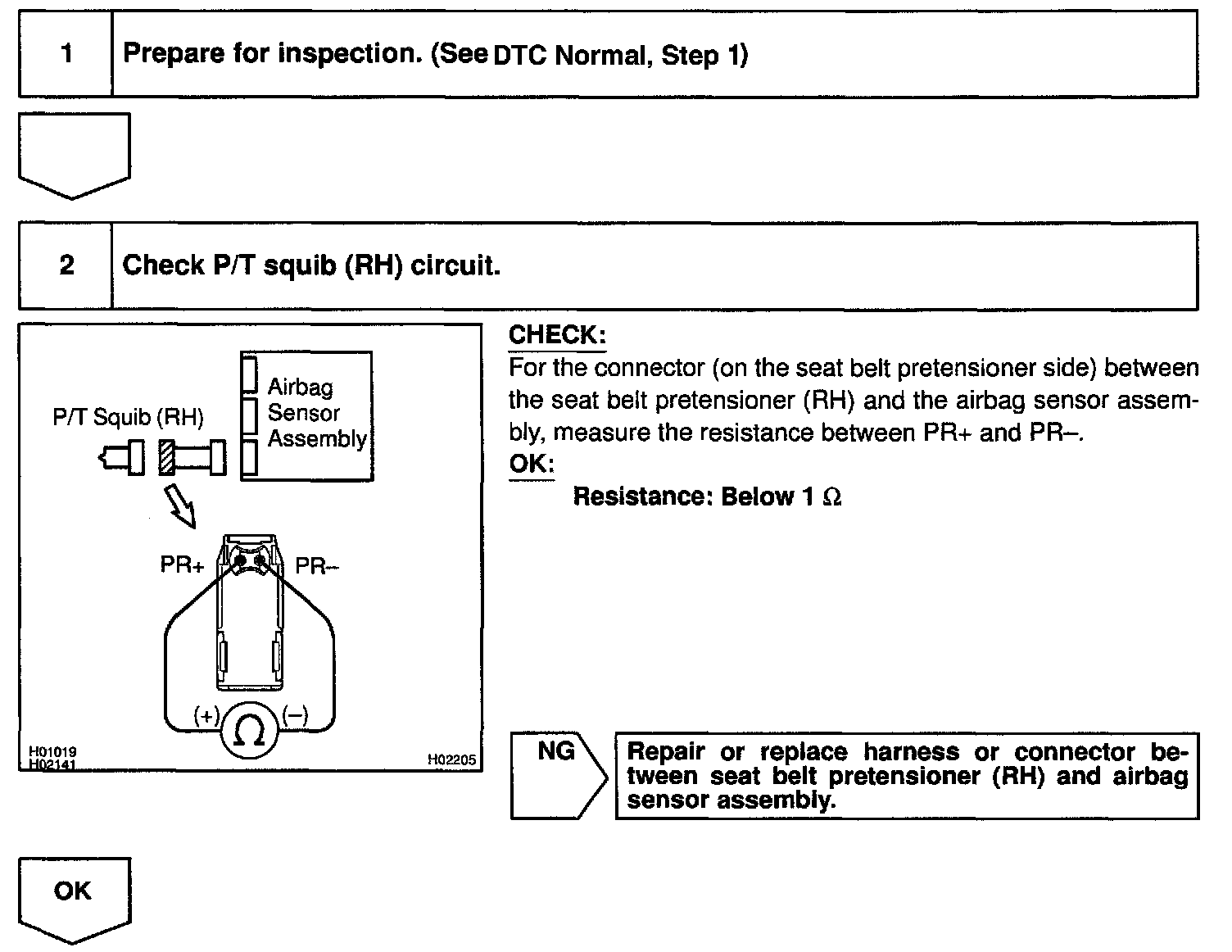 1 Prepare for inspection. (See DTC Normal, Step 1)

2 Check P/T squib (RH) circuit.

P/T Squib (RH)

Airbag Sensor Assembly

PR+ PR–

(+) $\Omega$ (–)

H01019
H02141

H02205

CHECK:

For the connector (on the seat belt pretensioner side) between the seat belt pretensioner (RH) and the airbag sensor assembly, measure the resistance between PR+ and PR–.

OK:

Resistance: Below 1 $\Omega$

NG

Repair or replace harness or connector between seat belt pretensioner (RH) and airbag sensor assembly.

OK