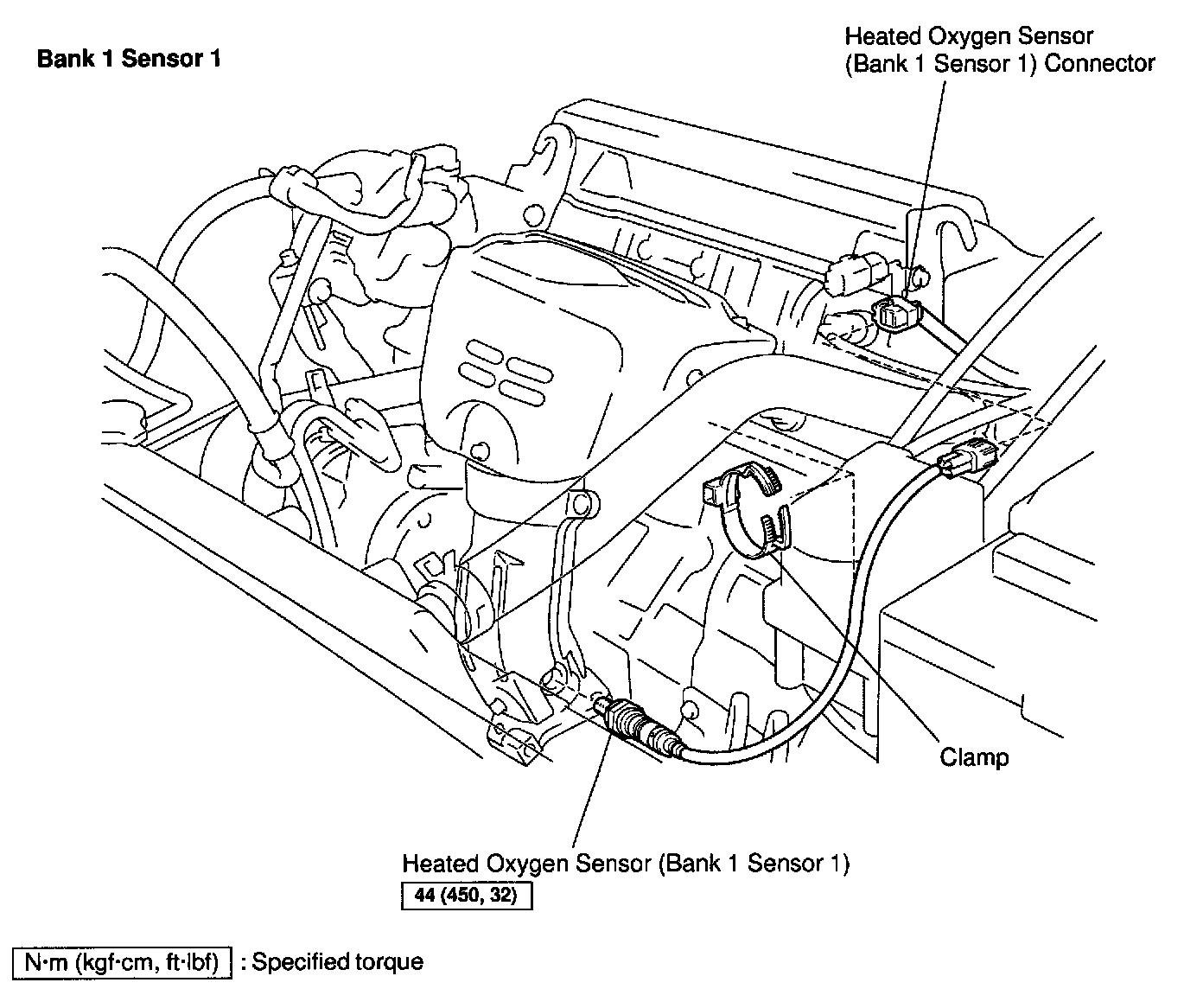 Bank 1 Sensor 1

Heated Oxygen Sensor (Bank 1 Sensor 1) Connector

Clamp

Heated Oxygen Sensor (Bank 1 Sensor 1)
44 (450, 32)

N·m (kgf·cm, ft·lbf) : Specified torque