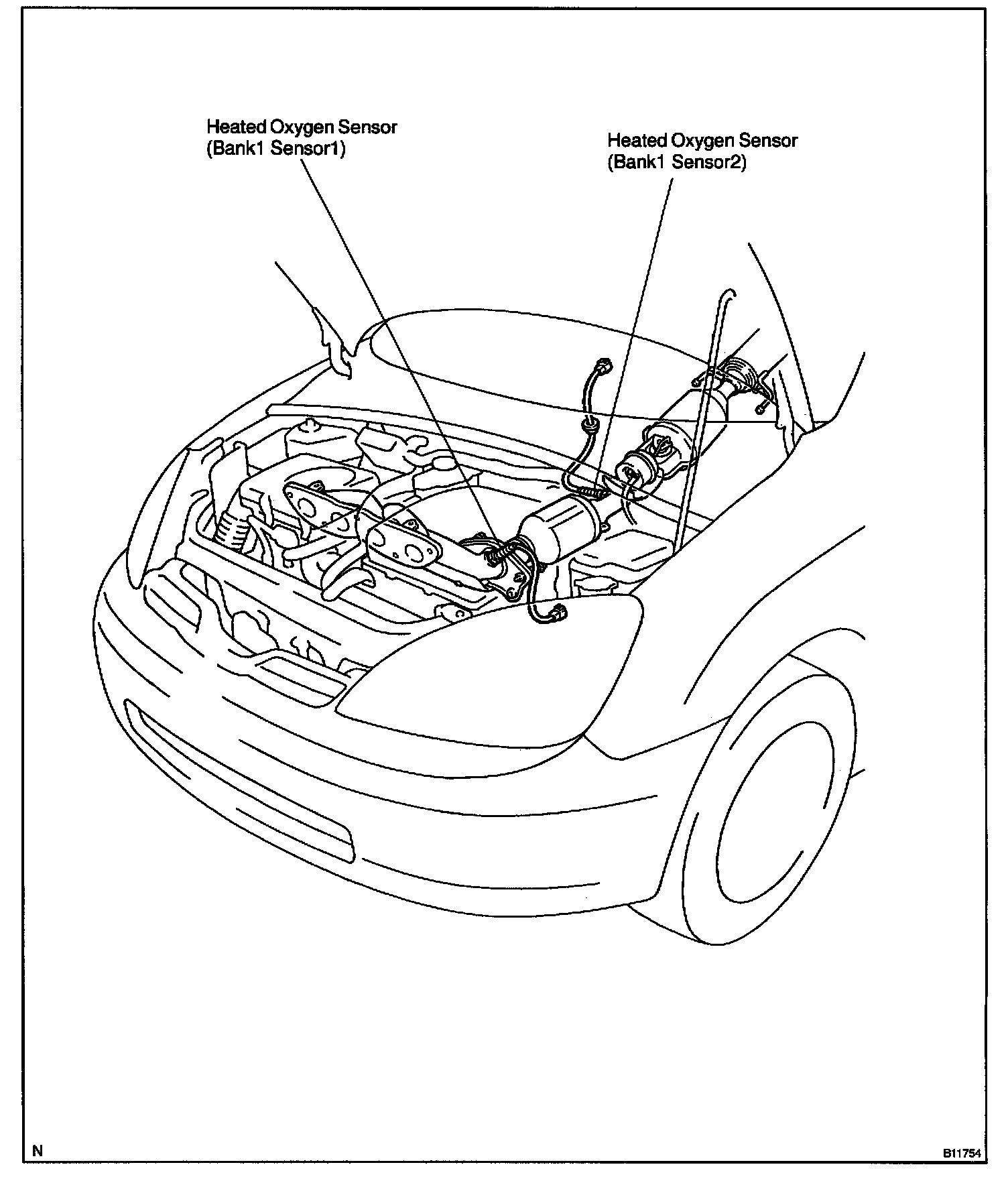 Heated Oxygen Sensor
(Bank1 Sensor1)

Heated Oxygen Sensor
(Bank1 Sensor2)

N

B11754