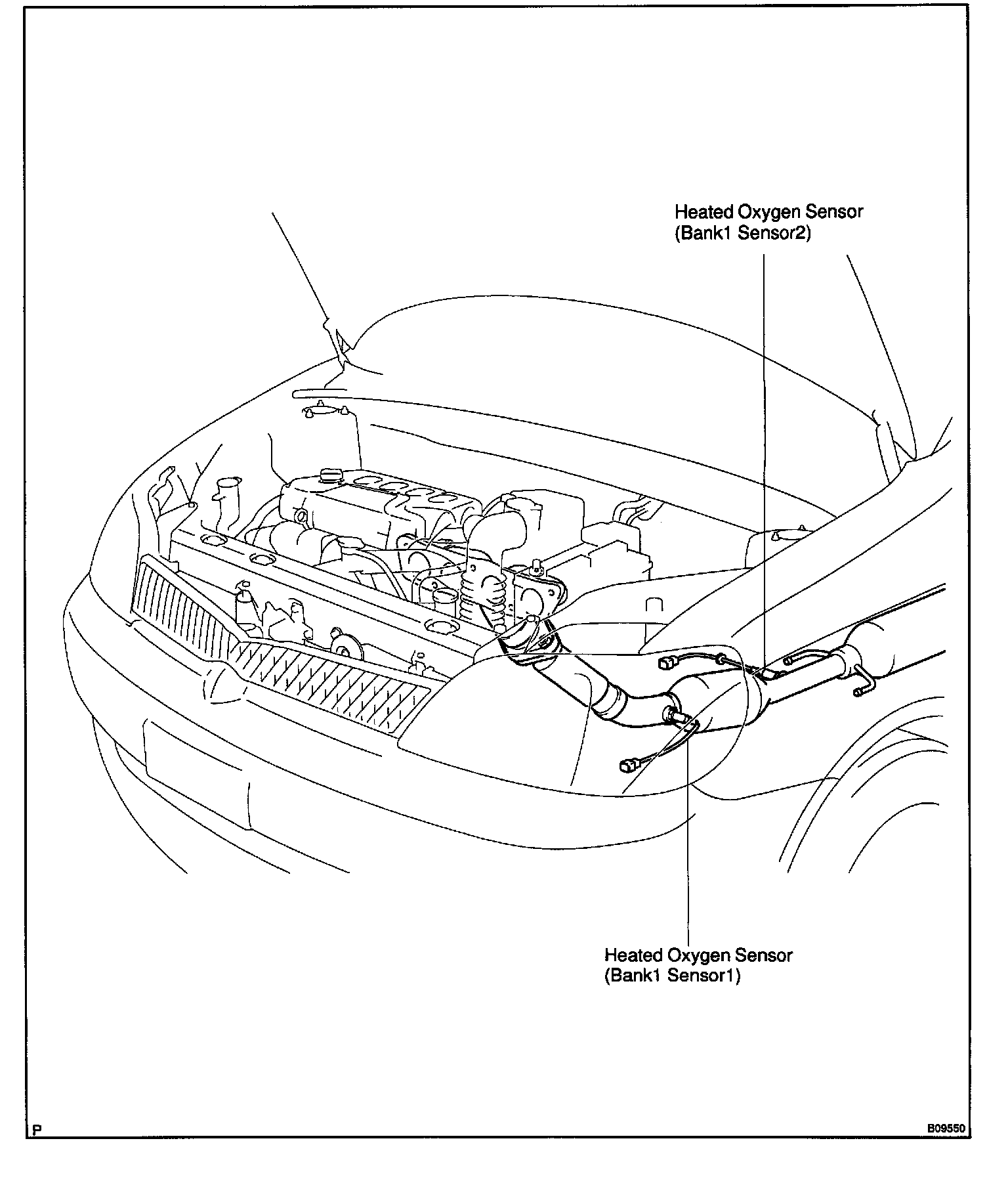 Heated Oxygen Sensor
(Bank1 Sensor2)

Heated Oxygen Sensor
(Bank1 Sensor1)

P

B09550