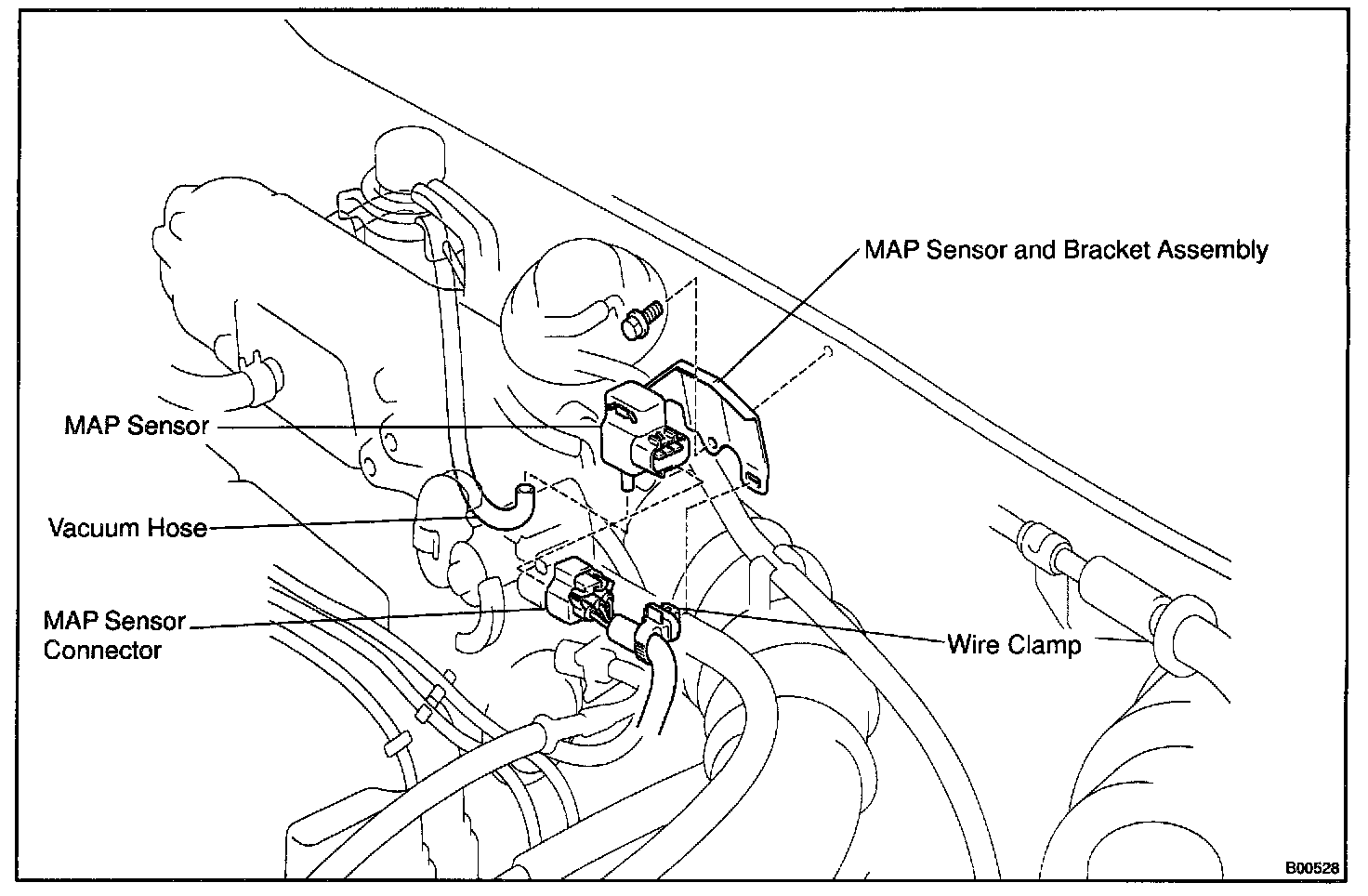 MAP Sensor and Bracket Assembly

MAP Sensor

Vacuum Hose

MAP Sensor Connector

Wire Clamp

B00528