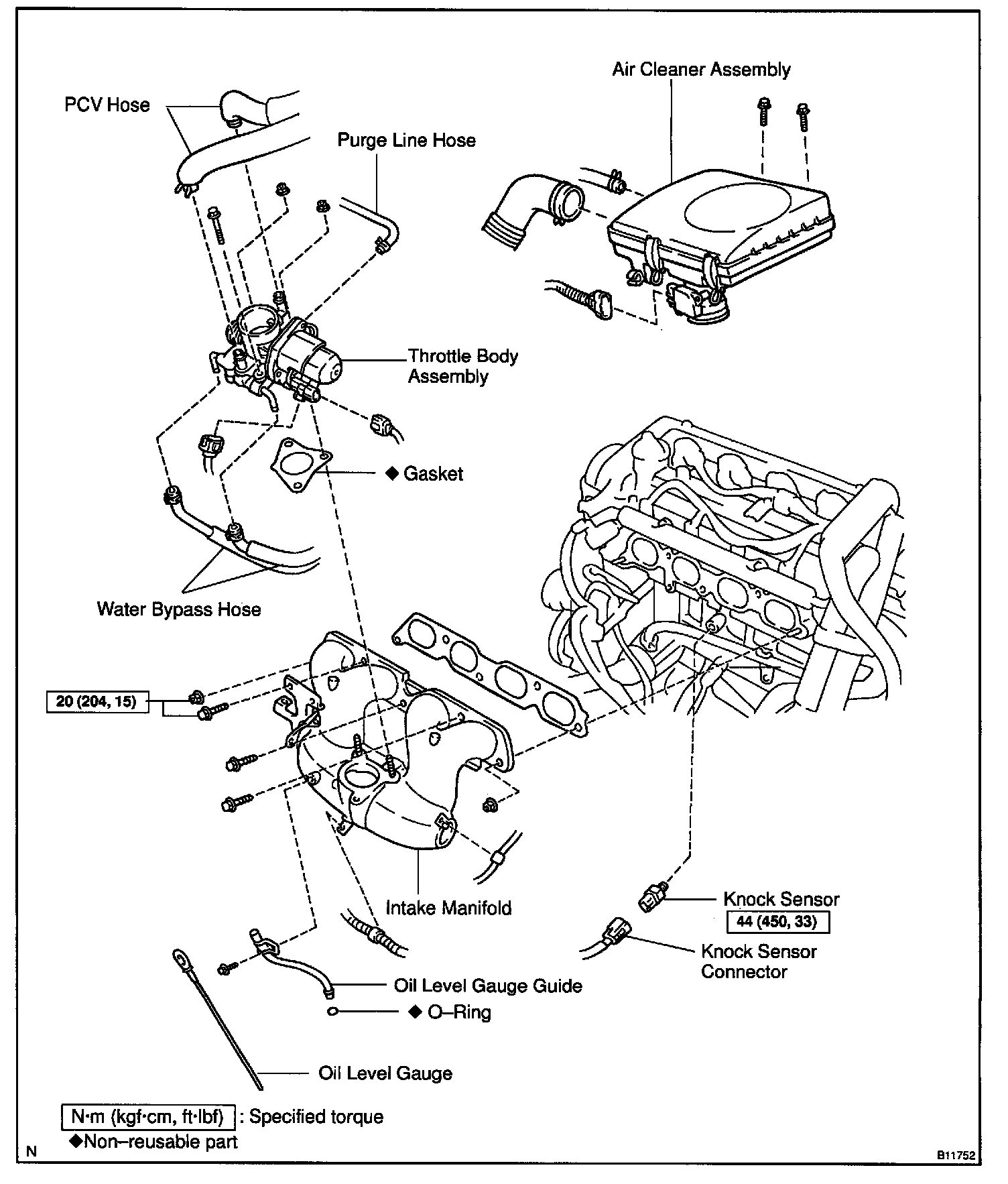 Air Cleaner Assembly

PCV Hose

Purge Line Hose

Throttle Body Assembly

◆ Gasket

Water Bypass Hose

20 (204, 15)

Intake Manifold

Knock Sensor

44 (450, 33)

Knock Sensor Connector

Oil Level Gauge Guide

◆ O–Ring

Oil Level Gauge

N·m (kgf·cm, ft·lbf) : Specified torque

◆Non–reusable part

N

B11752