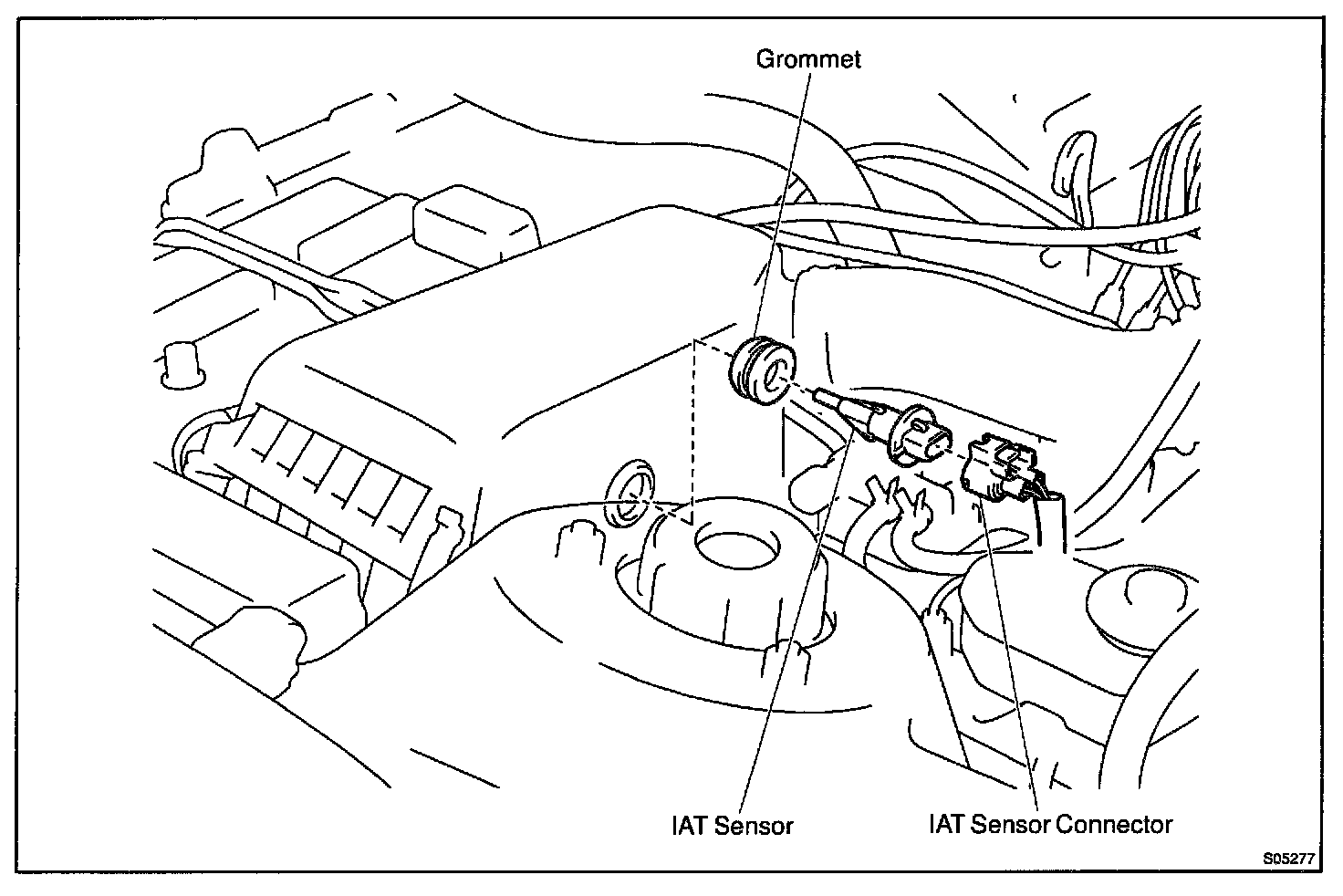 Grommet

IAT Sensor

IAT Sensor Connector

S05277