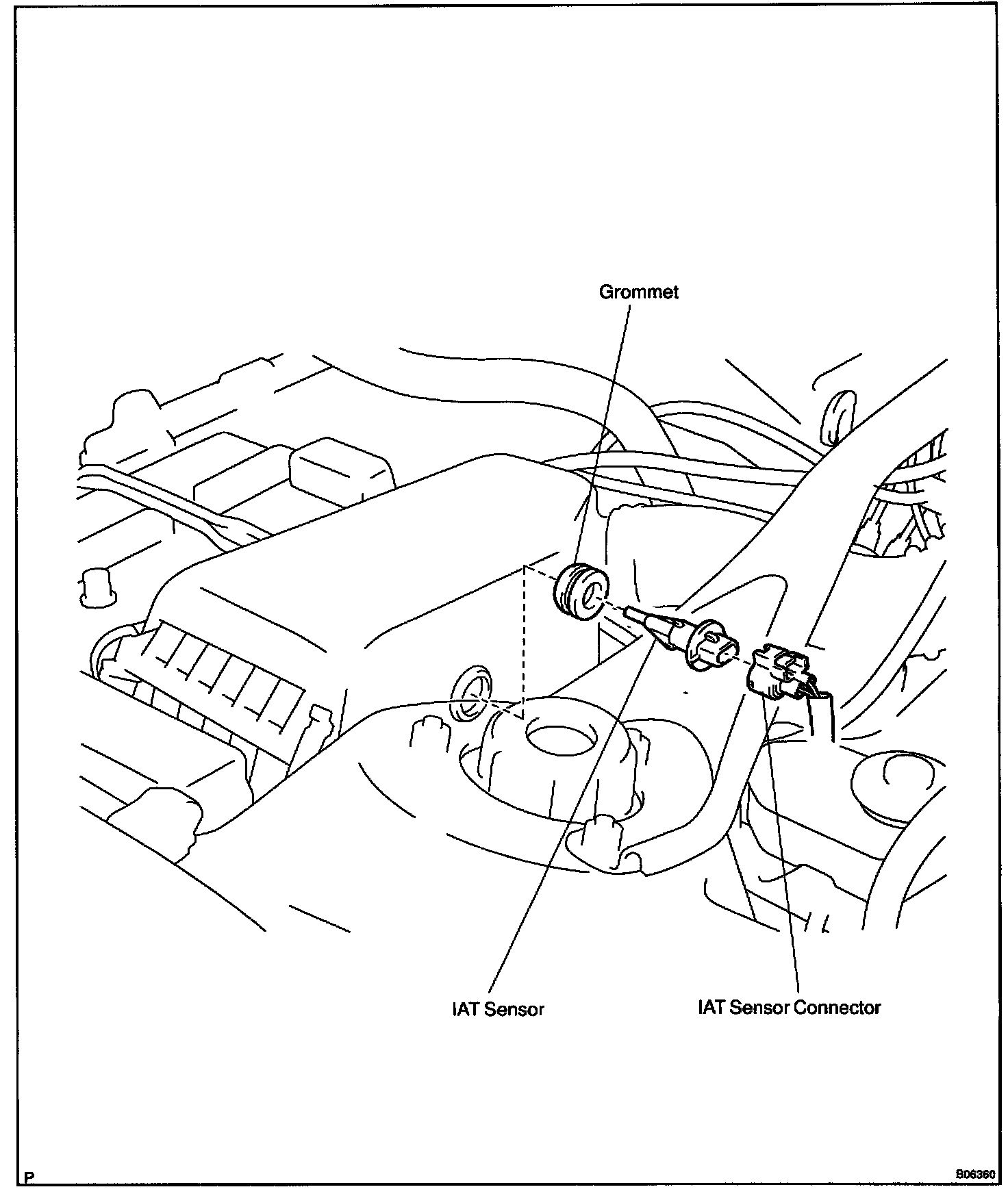 Grommet

IAT Sensor

IAT Sensor Connector

P

B06360