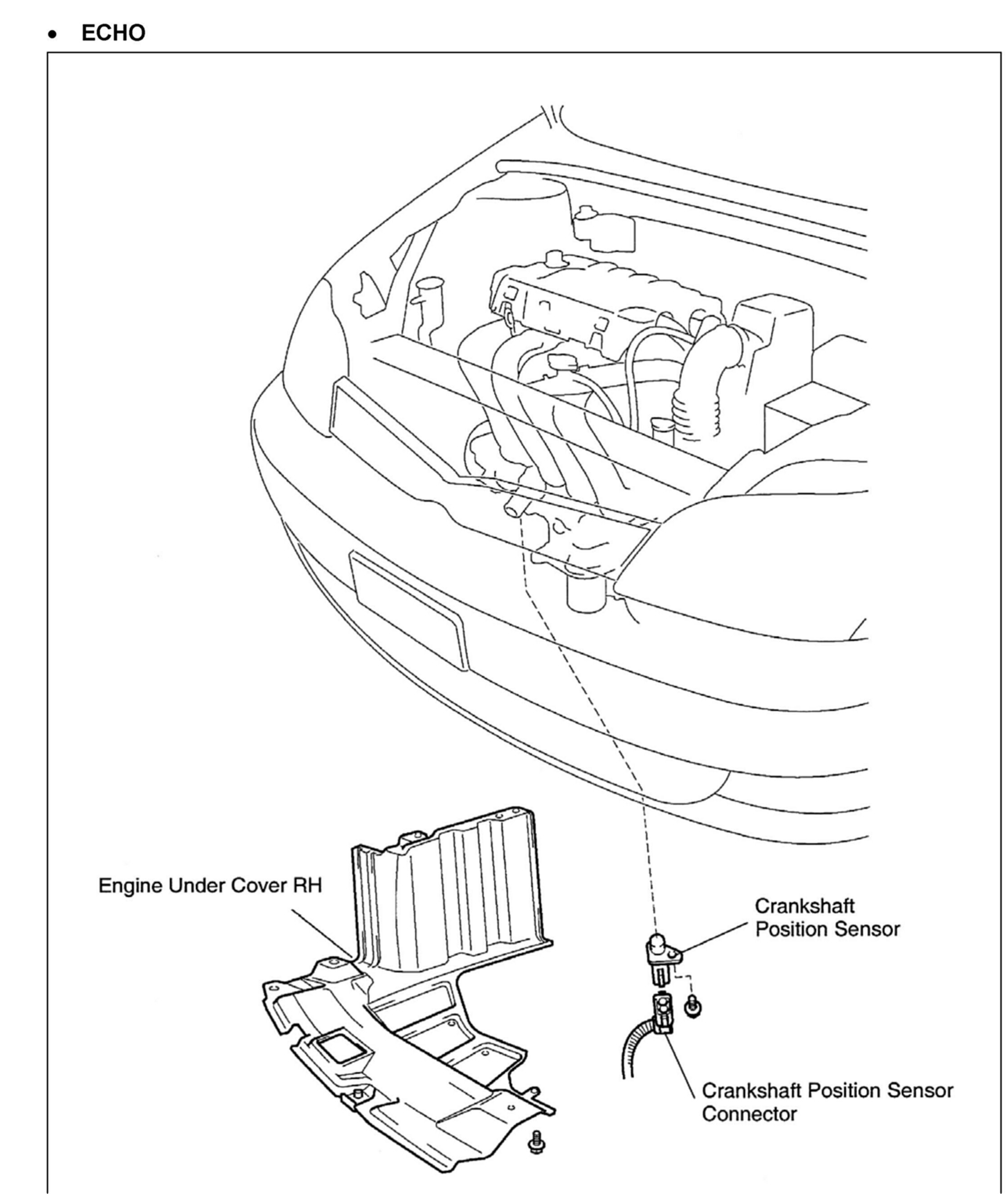 • ECHO

Engine Under Cover RH

Crankshaft Position Sensor

Crankshaft Position Sensor Connector