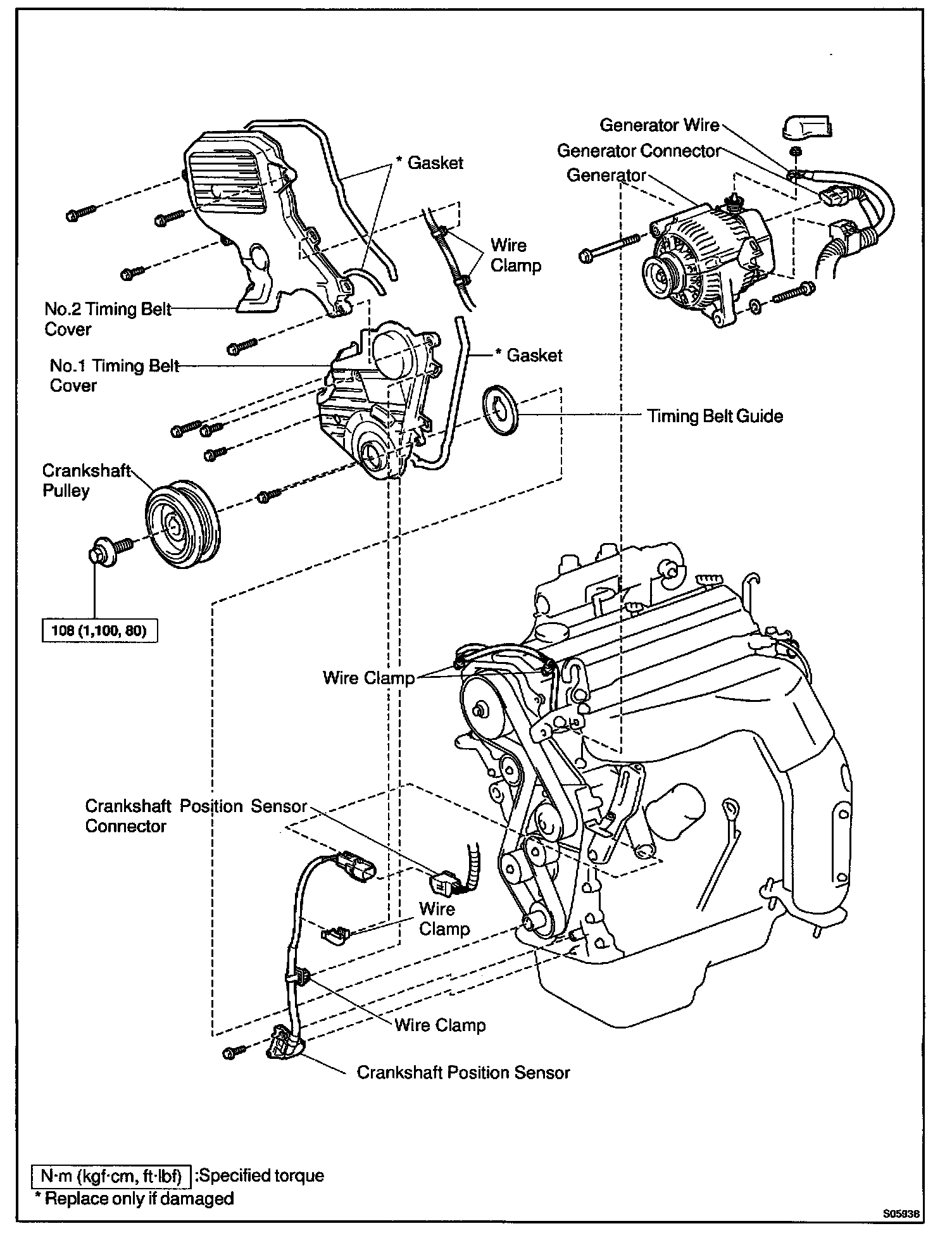 Generator Wire
Generator Connector
Generator
* Gasket
Wire Clamp
No.2 Timing Belt Cover
No.1 Timing Belt Cover
* Gasket
Timing Belt Guide
Crankshaft Pulley
108 (1,100, 80)
Wire Clamp
Crankshaft Position Sensor Connector
Wire Clamp
Wire Clamp
Crankshaft Position Sensor
N·m (kgf·cm, ft·lbf) :Specified torque
* Replace only if damaged
S05938