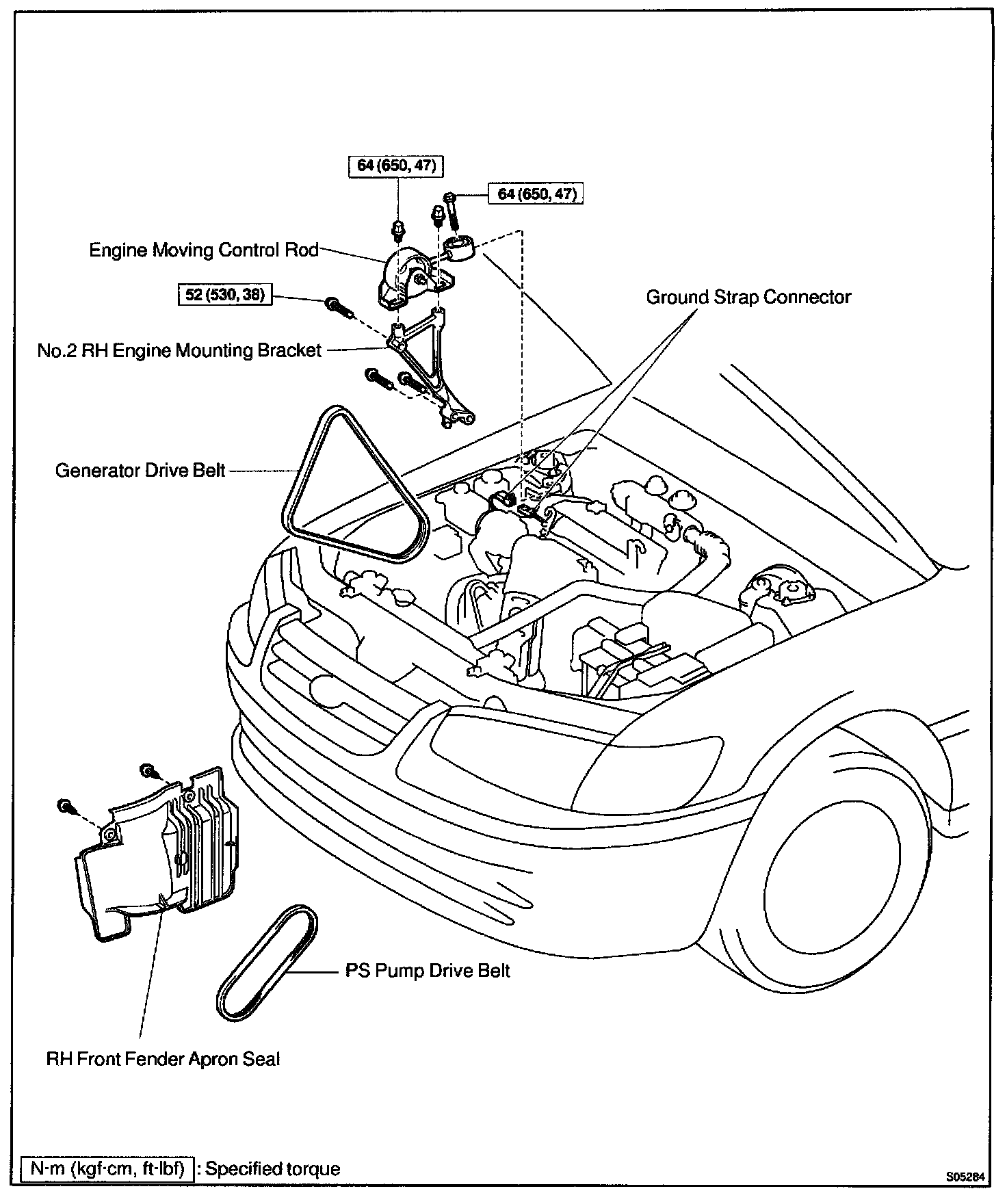 64 (650, 47)

64 (650, 47)

Engine Moving Control Rod

52 (530, 38)

Ground Strap Connector

No.2 RH Engine Mounting Bracket

Generator Drive Belt

PS Pump Drive Belt

RH Front Fender Apron Seal

N·m (kgf·cm, ft·lbf) : Specified torque

S05284