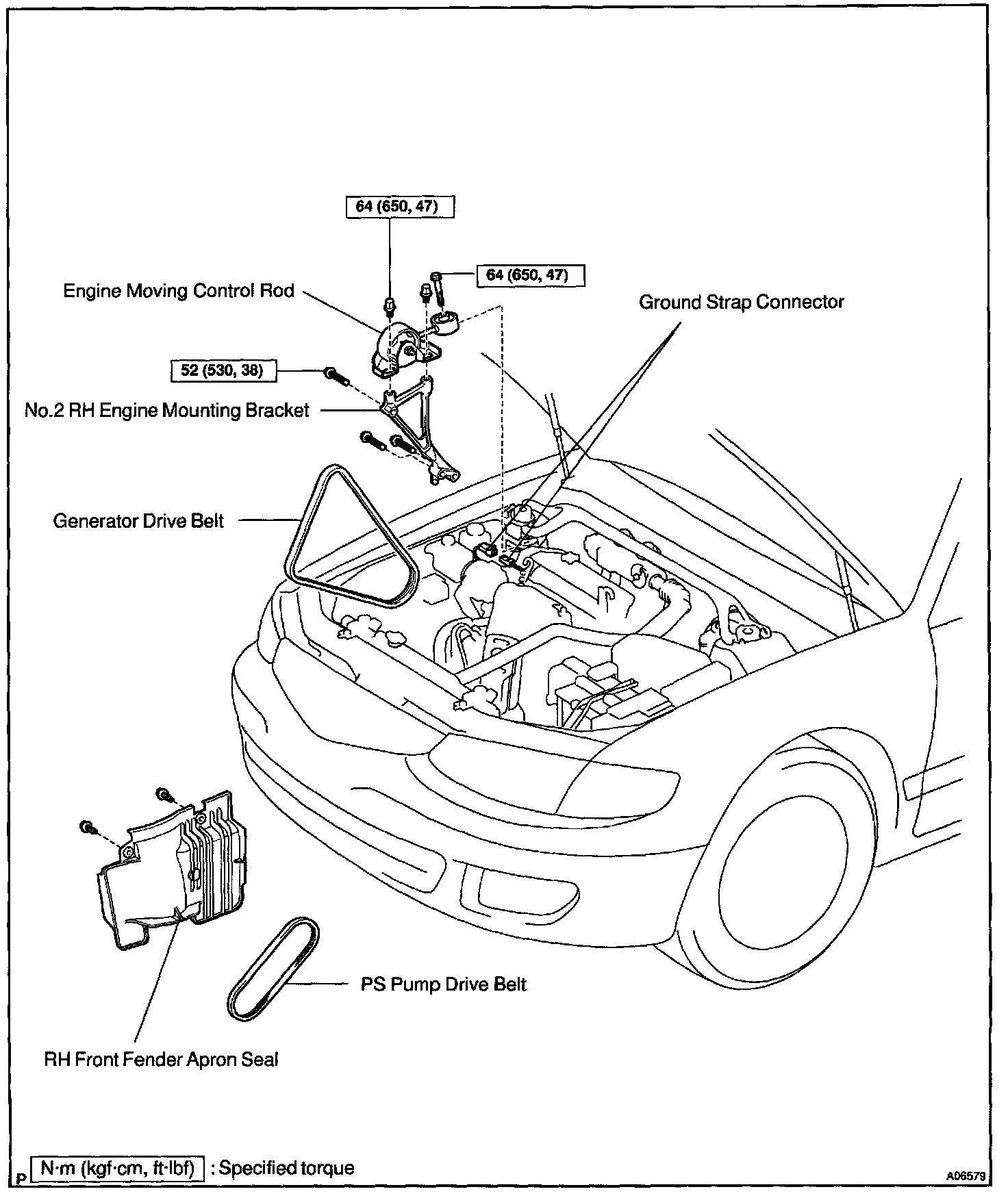 64 (650, 47)

64 (650, 47)

Engine Moving Control Rod

Ground Strap Connector

52 (530, 38)

No.2 RH Engine Mounting Bracket

Generator Drive Belt

PS Pump Drive Belt

RH Front Fender Apron Seal

P

N·m (kgf·cm, ft·lbf) : Specified torque

A06579