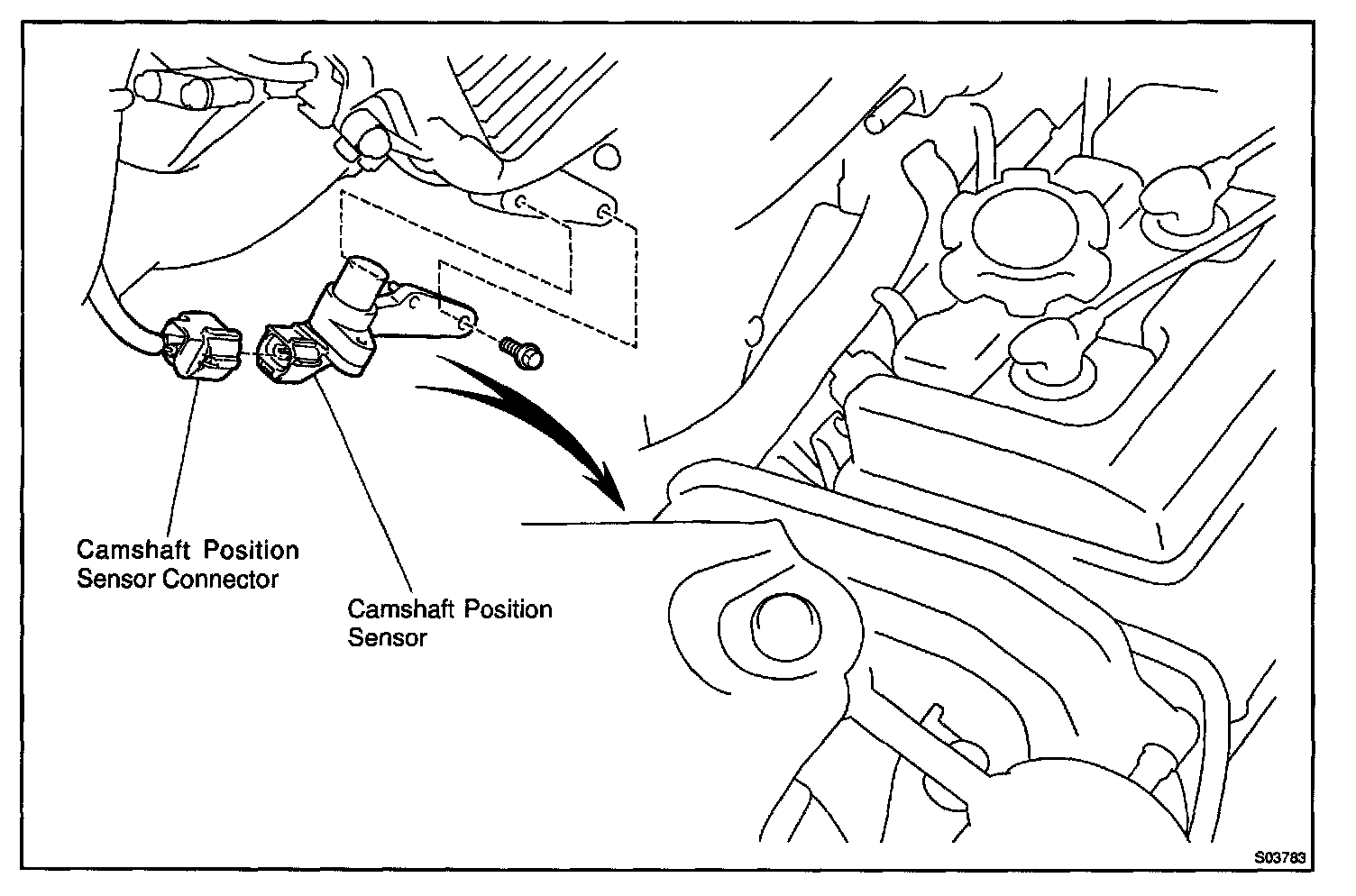 Camshaft Position Sensor Connector

Camshaft Position Sensor

S03783