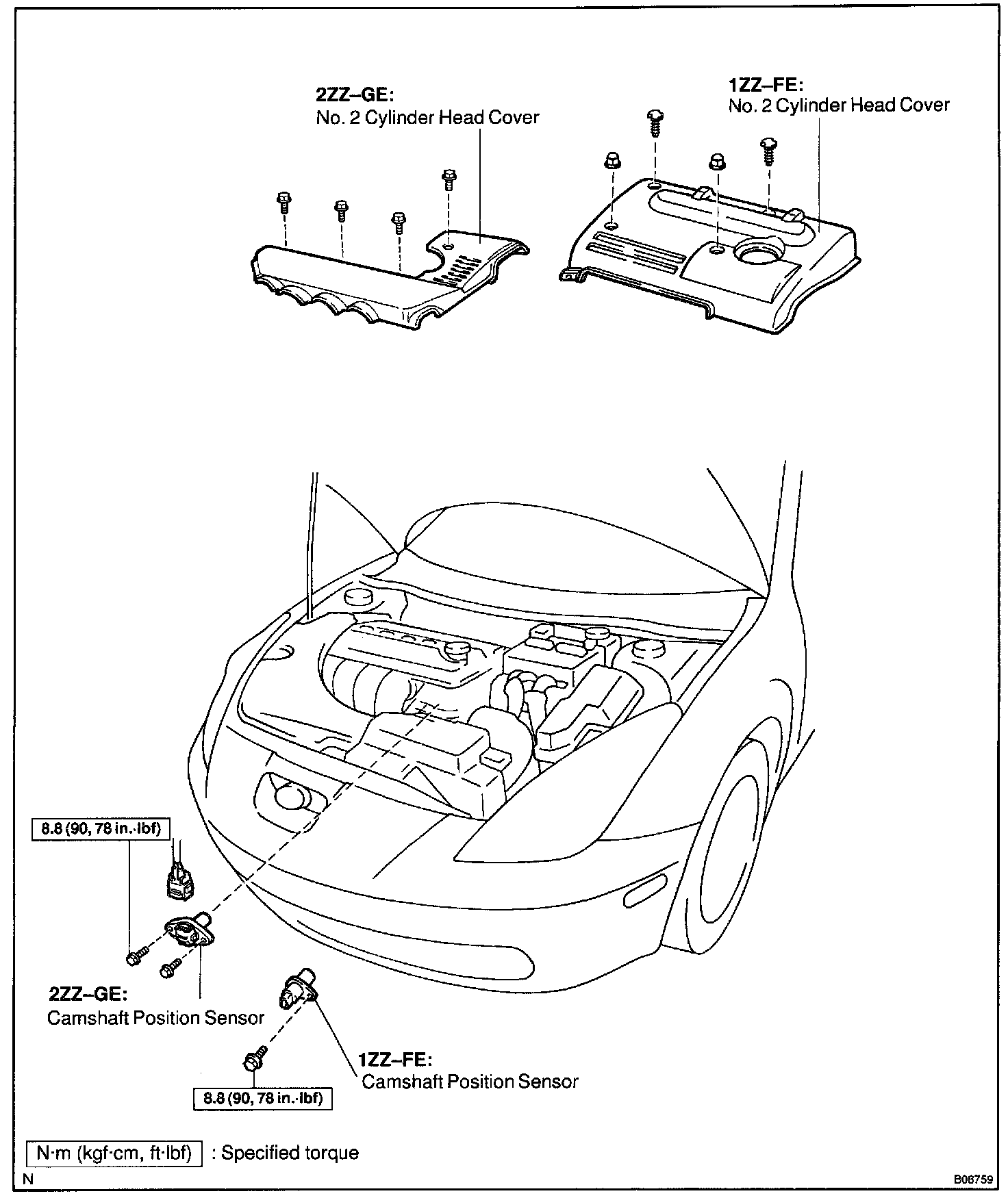 2ZZ–GE:
No. 2 Cylinder Head Cover

1ZZ–FE:
No. 2 Cylinder Head Cover

8.8 (90, 78 in.·lbf)

2ZZ–GE:
Camshaft Position Sensor

1ZZ–FE:
Camshaft Position Sensor

8.8 (90, 78 in.·lbf)

N·m (kgf·cm, ft·lbf) : Specified torque

N

B06759