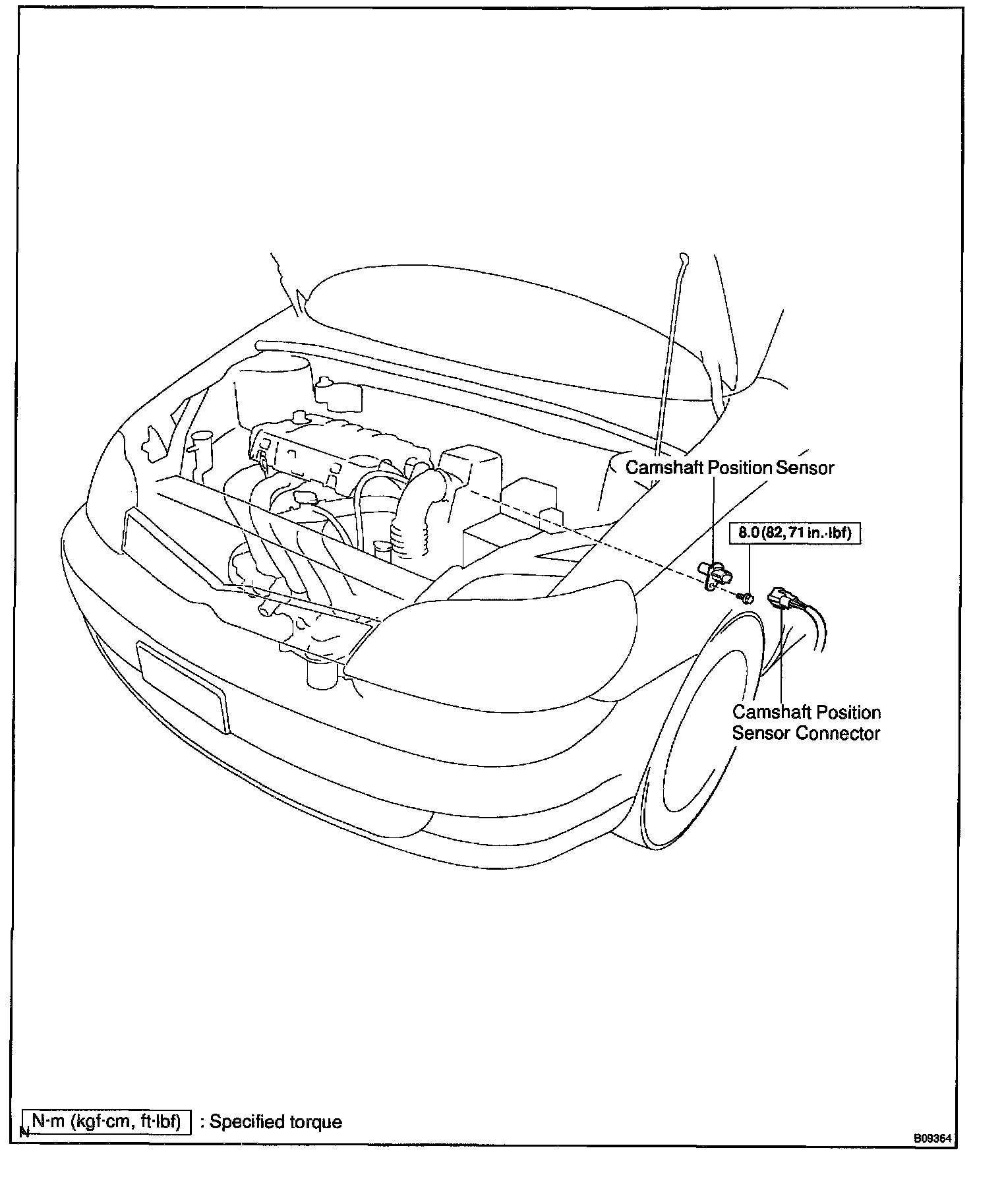 Camshaft Position Sensor

8.0 (82, 71 in.·lbf)

Camshaft Position Sensor Connector

N·m (kgf·cm, ft·lbf) : Specified torque

N

B09364