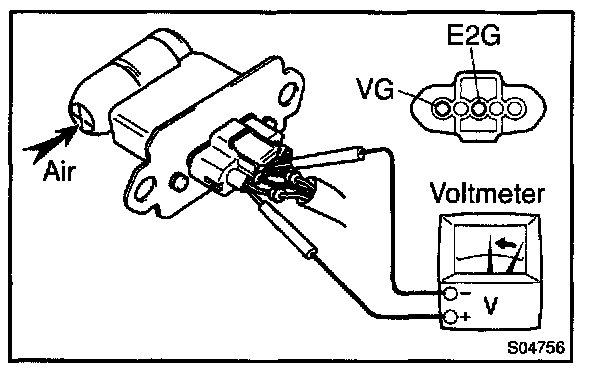 E2G
VG
Air
Voltmeter
−
+
V
S04756