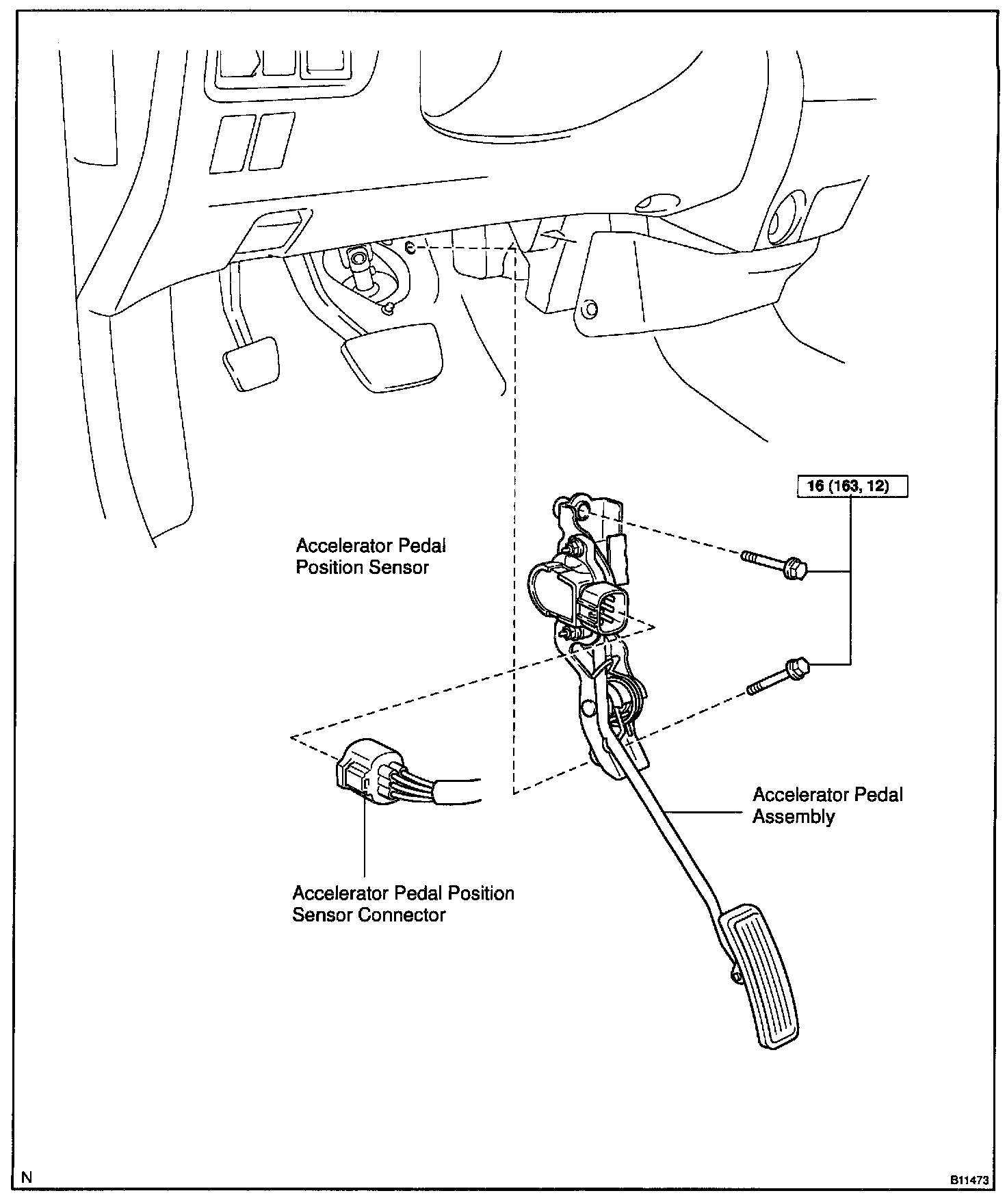 16 (163, 12)

Accelerator Pedal Position Sensor

Accelerator Pedal Assembly

Accelerator Pedal Position Sensor Connector

N

B11473